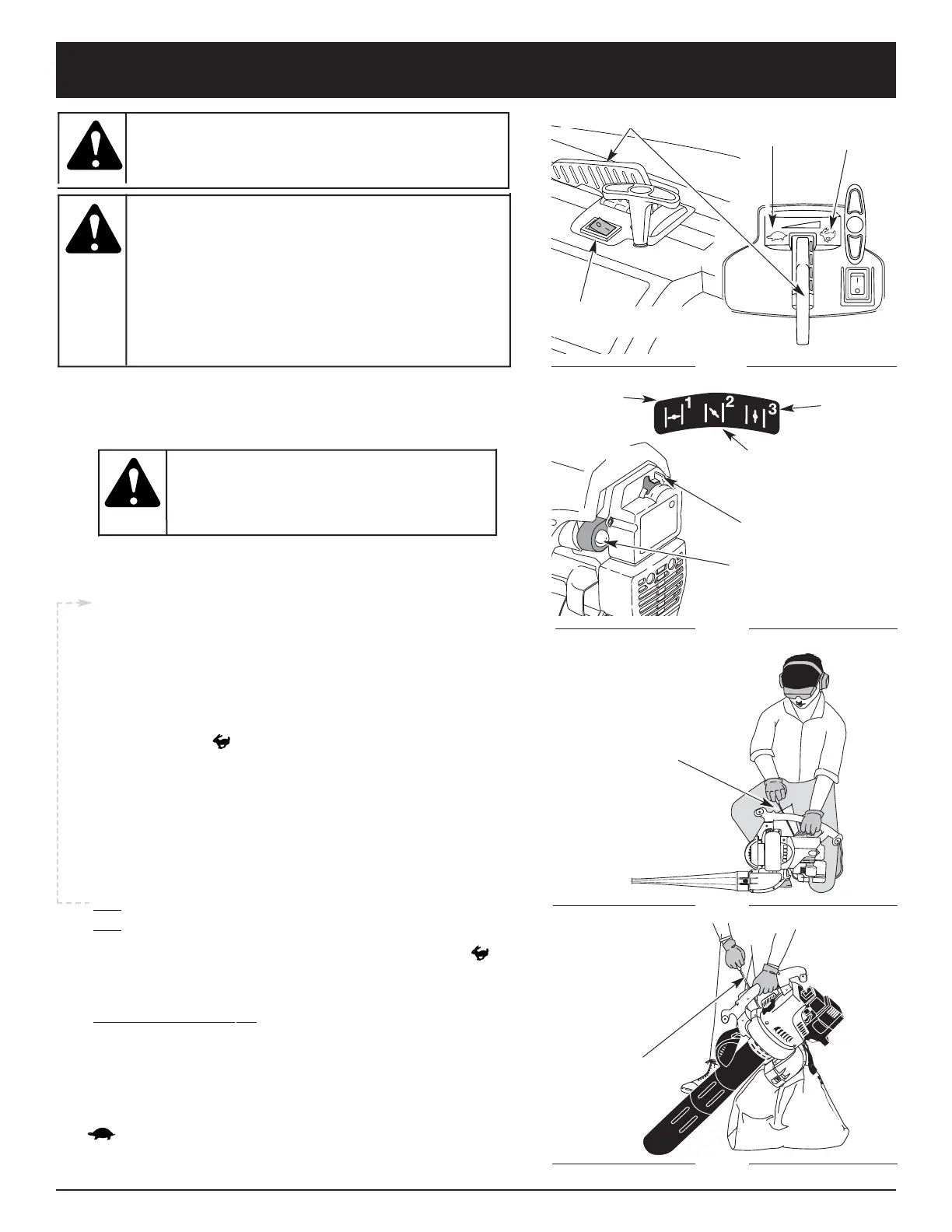 1
2
3