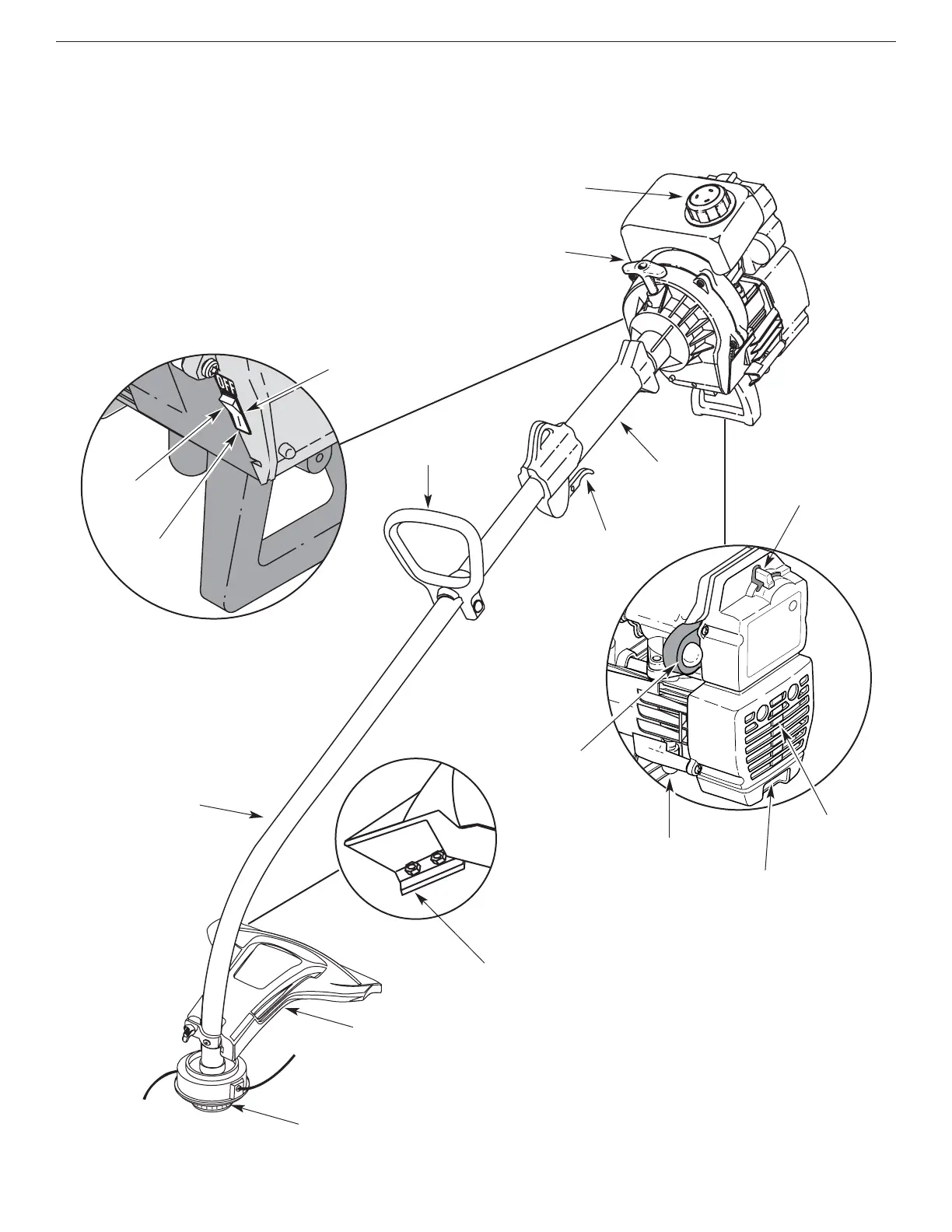 OFF