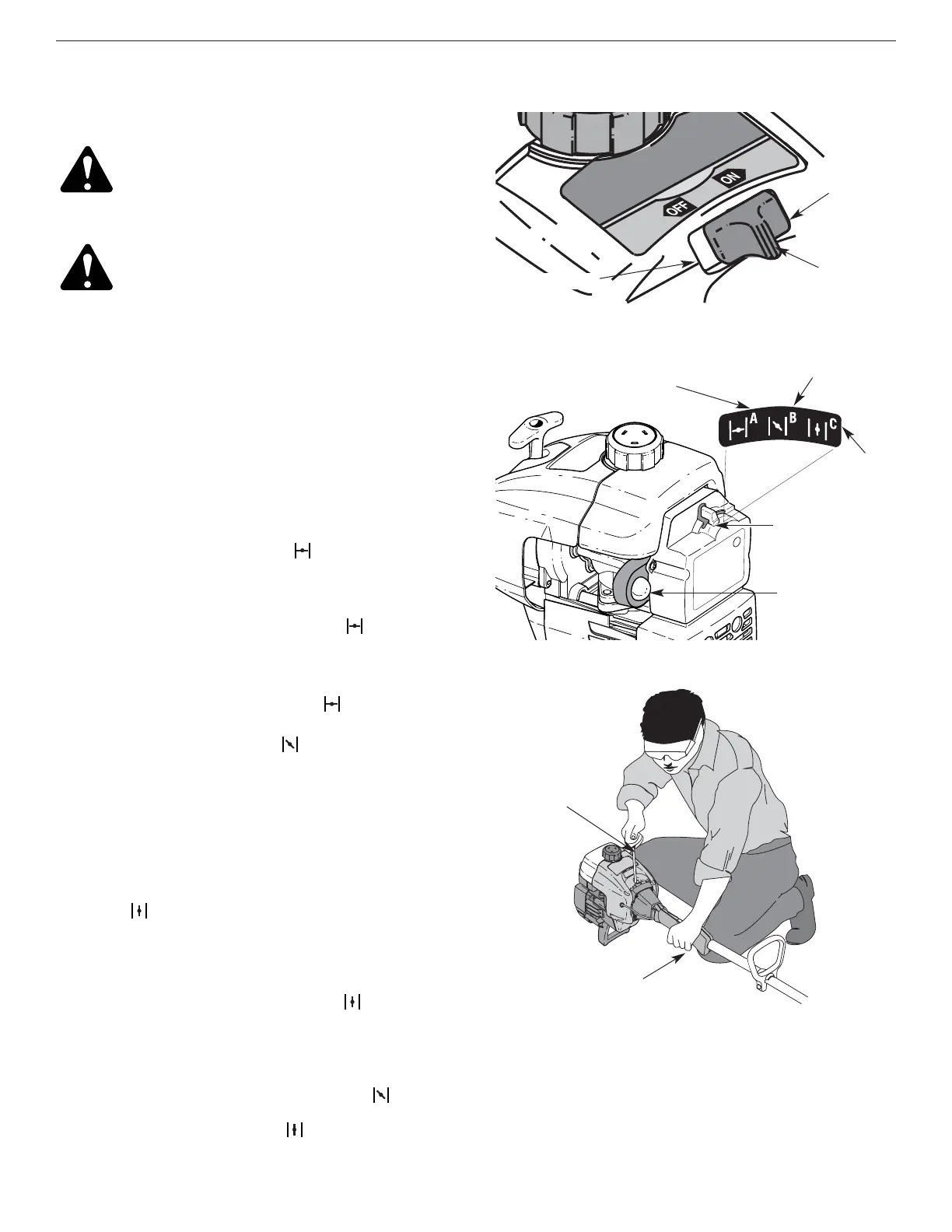 OFF

ON

A

B

C