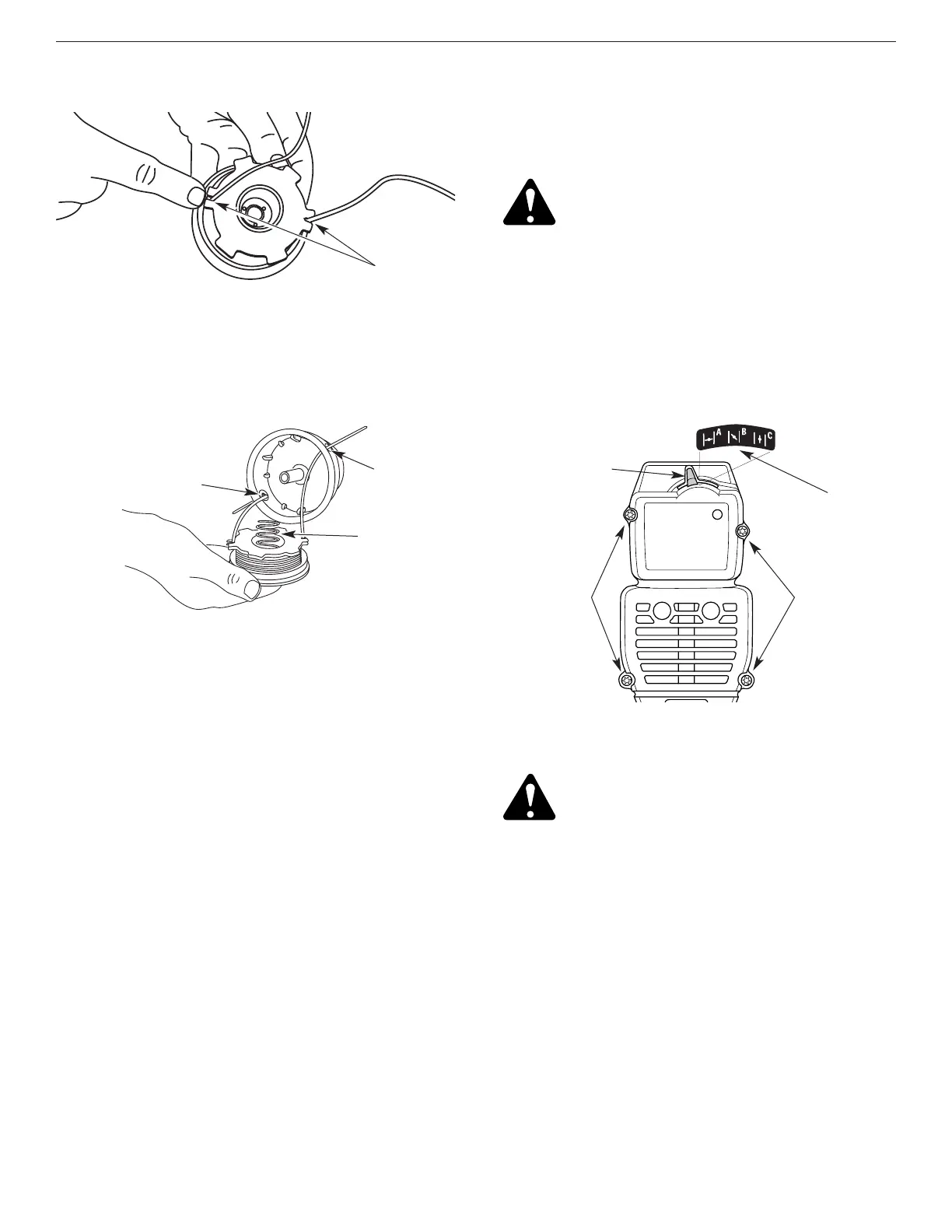 A  B  C