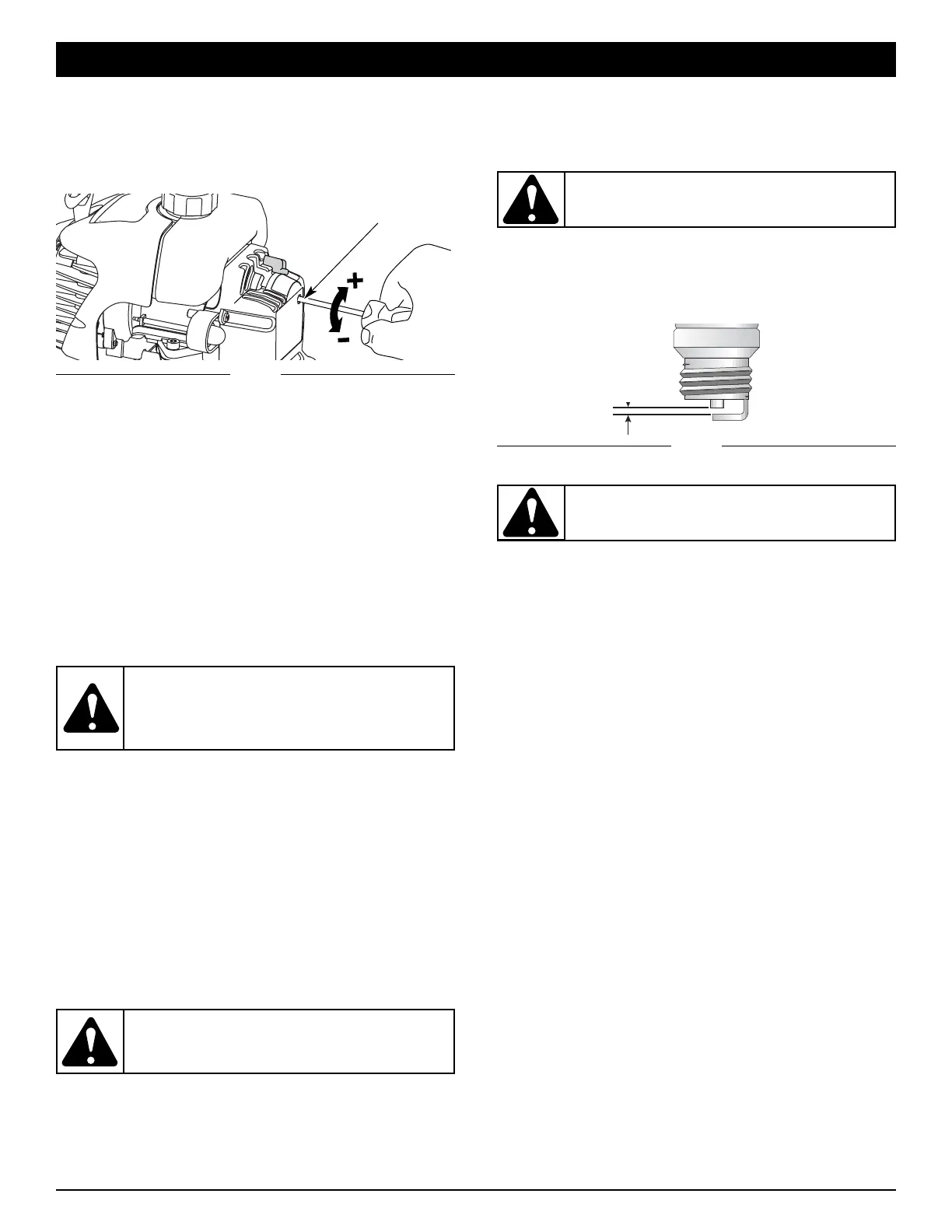 +
-