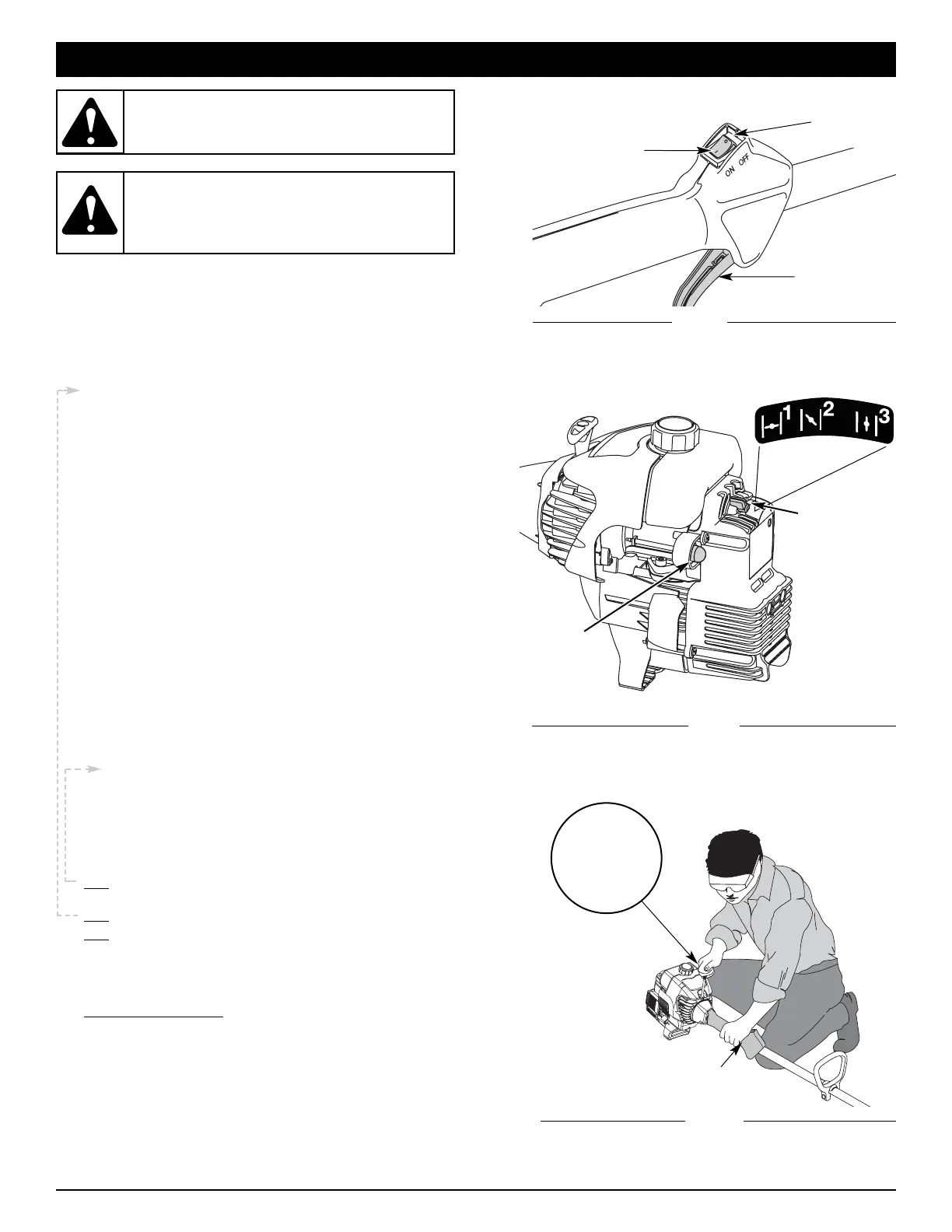 ON OFF

1 2 3