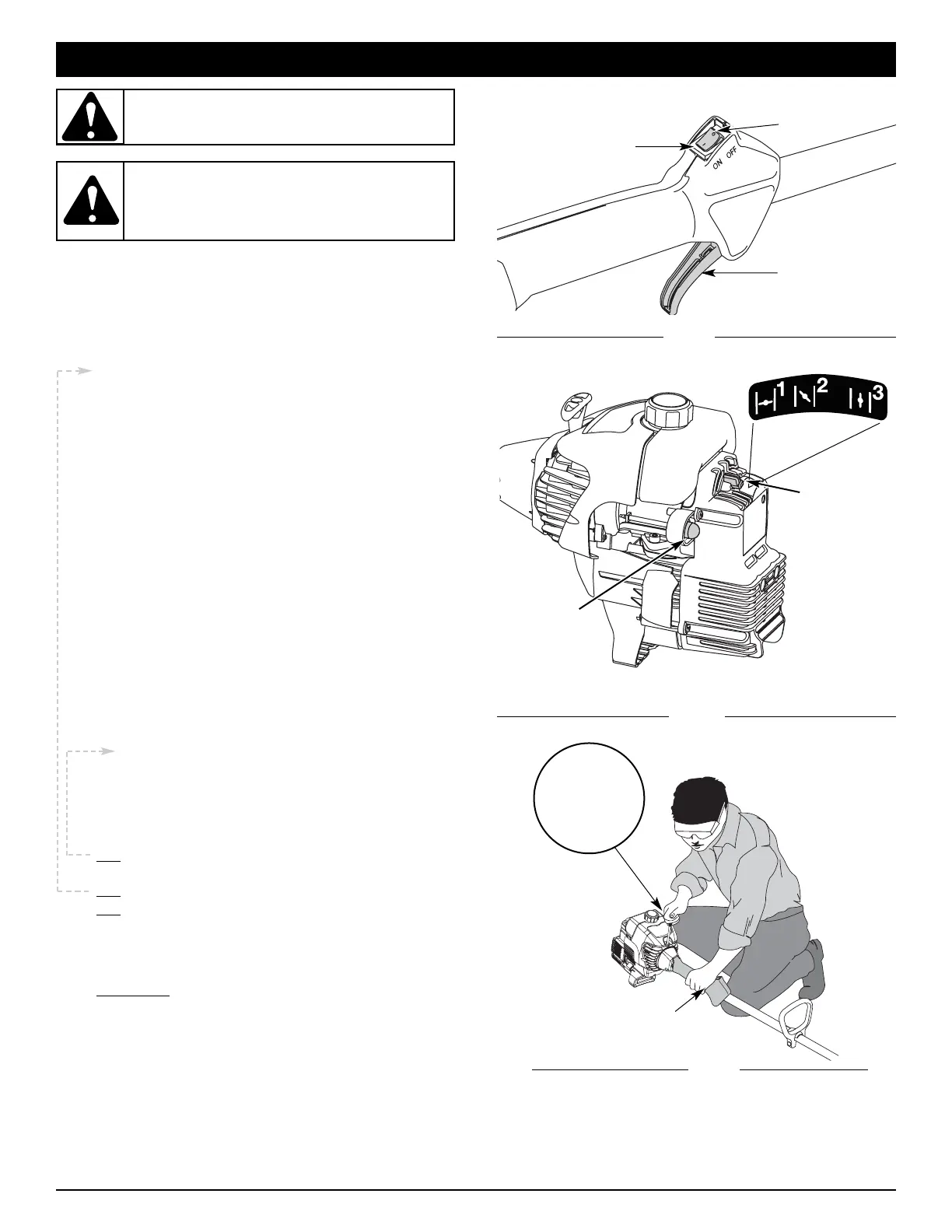 ON OFF

1 2 3