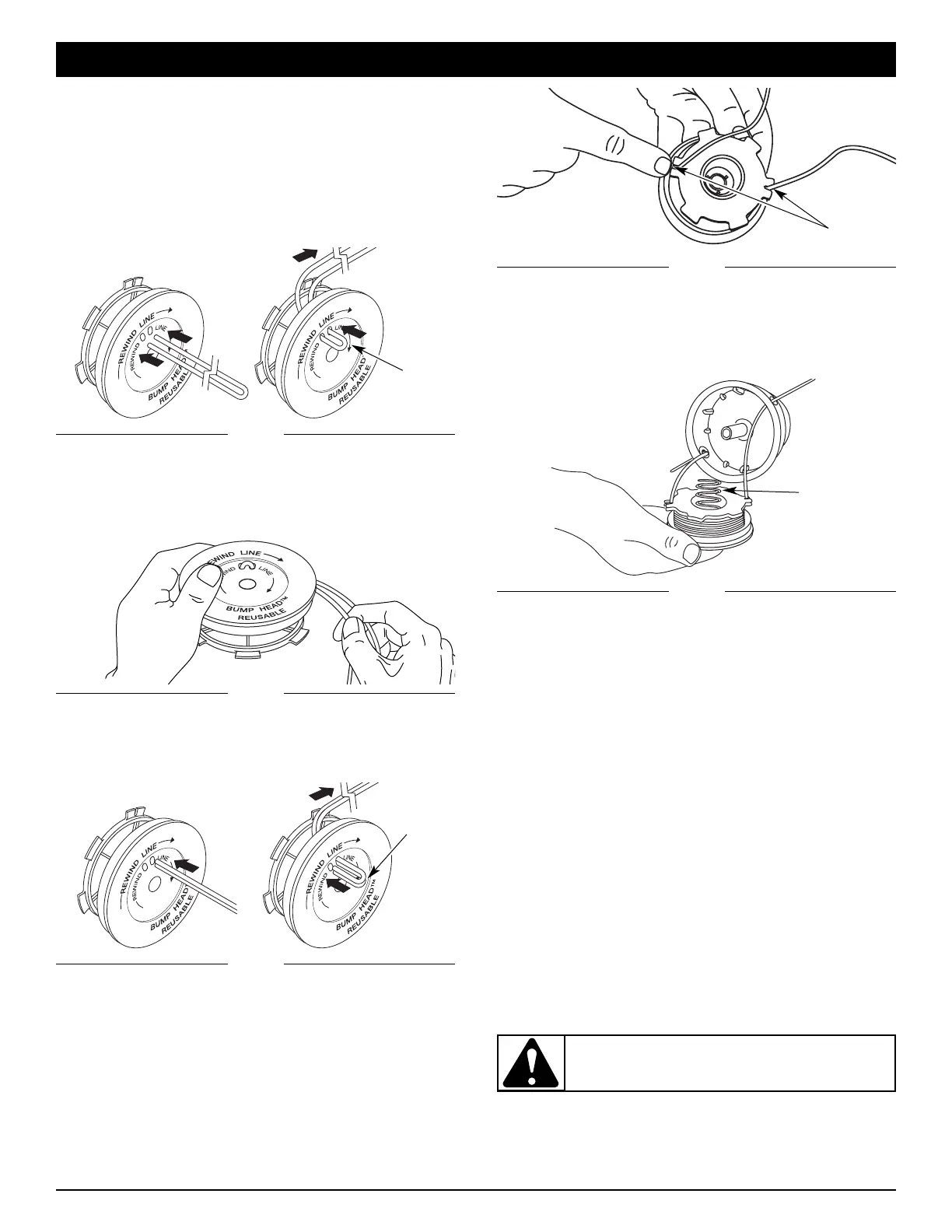 REWIND LINE
REWIND
LINE
BUMP HEAD
REUSABLE

REWIND LINE
REWIND
LINE
BUMP HEAD
REUSABLE

REWIND LINE
REWIND
LINE
BUMP HEAD™
REUSABLE

REWIND LINE
REWIND
LINE
BUMP HEAD
REUSABLE

REWIND LINE
REWIND
LINE
BUMP HEAD™
REUSABLE