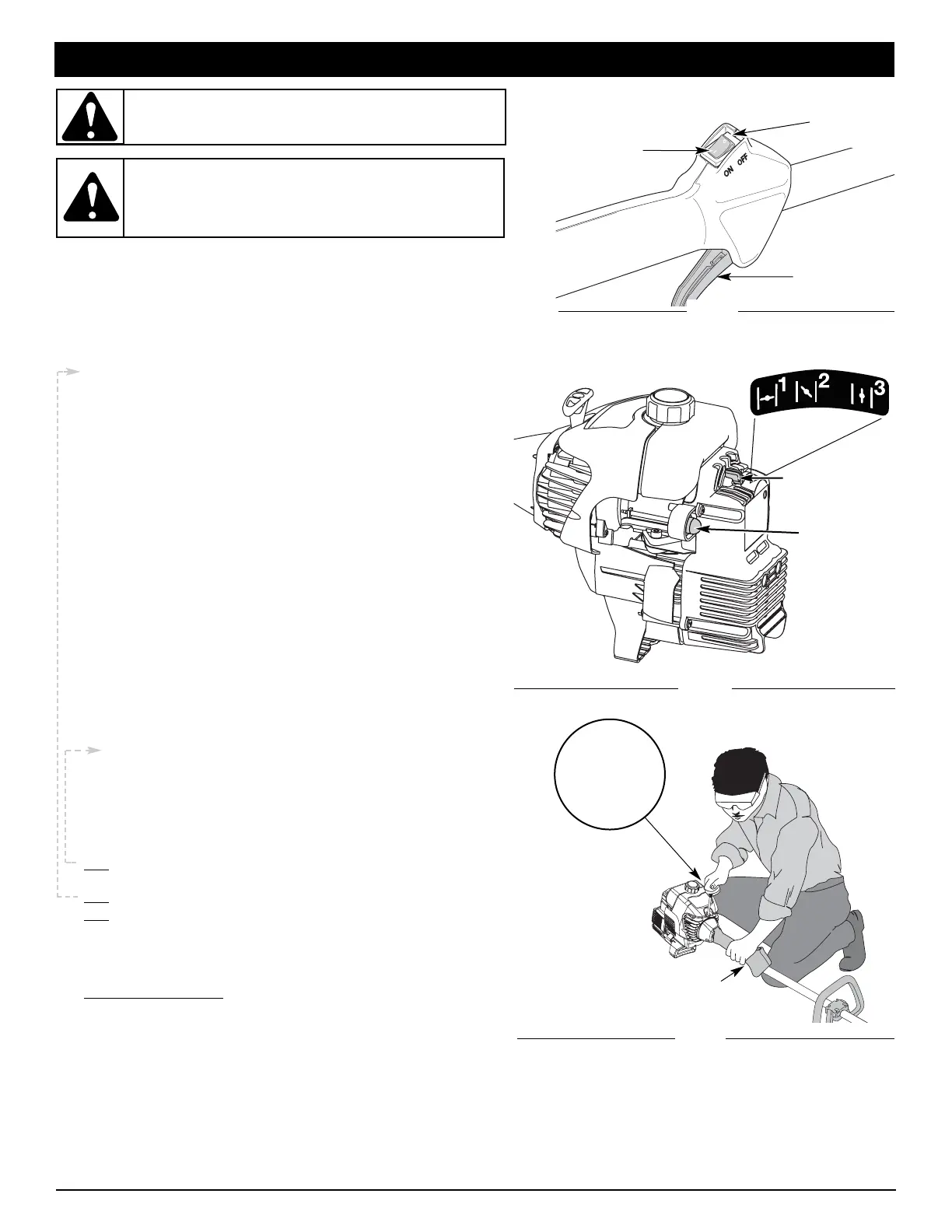 ON OFF

1 2 3