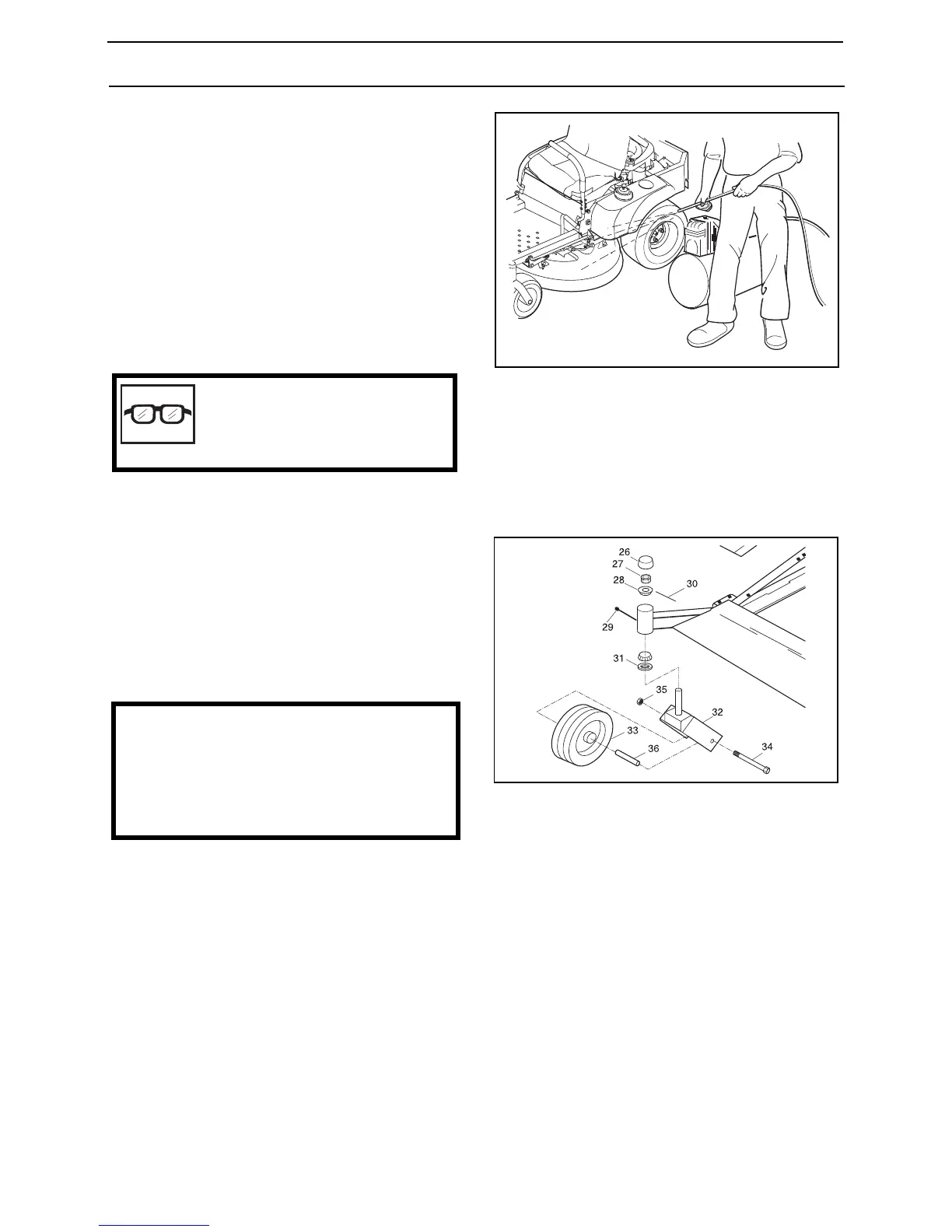 26
27
28
30
29
31
35
32
33
36
34