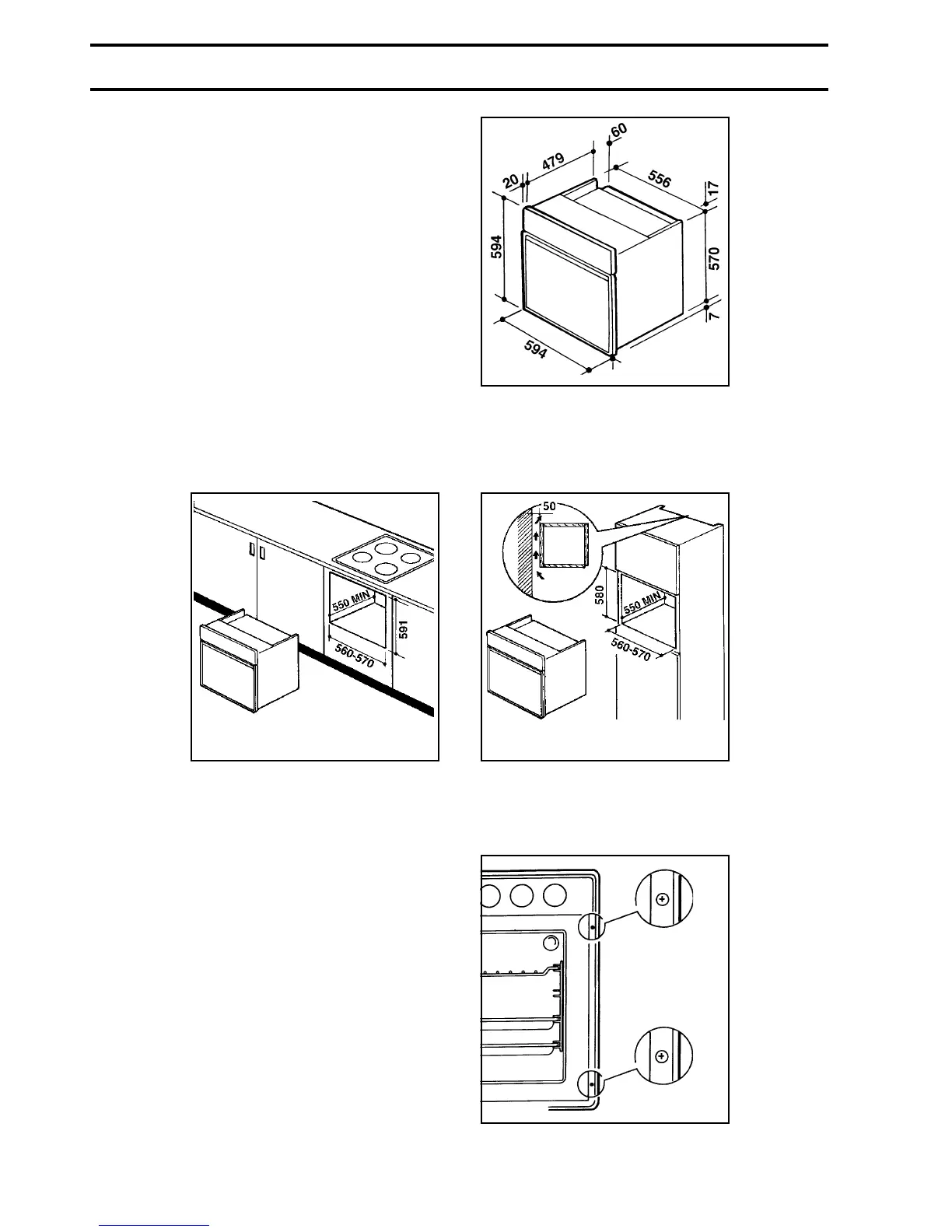 60
479
20
556
17
594
570
7
594

550 MIN
591
560-570

50
580
550 MIN
560-570