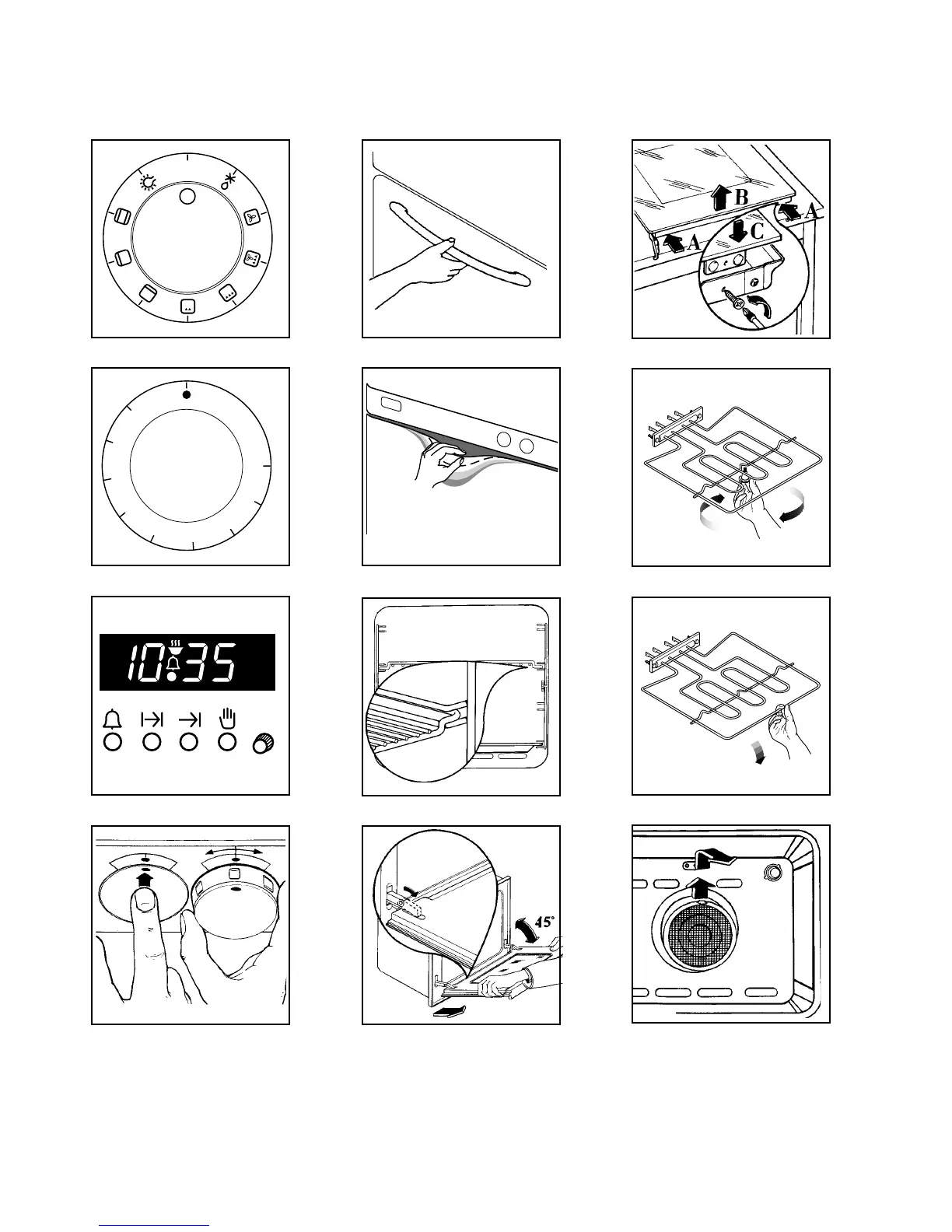 B
A
A
C

10:35

45°