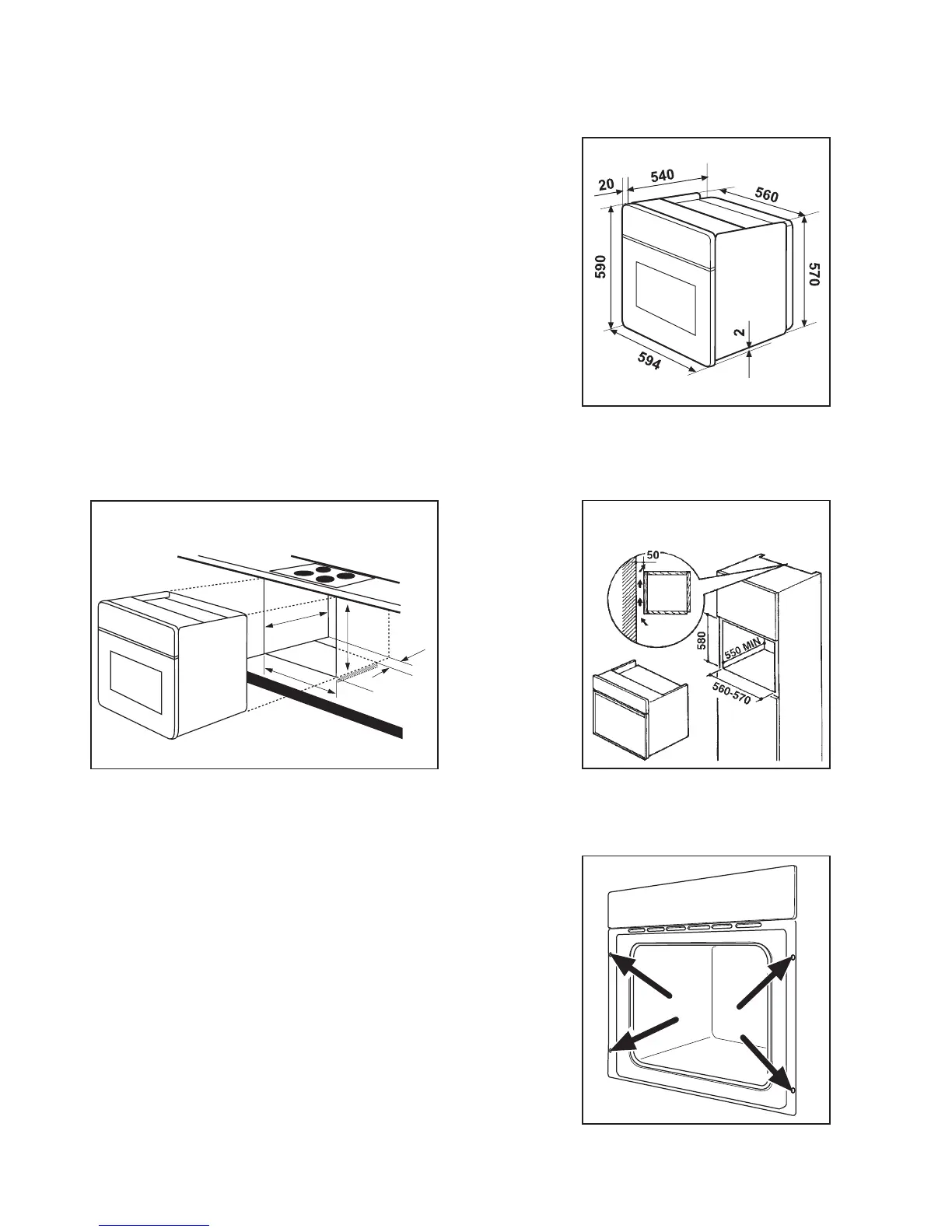 20
540
560
590
570
2
594

50
580
550 MIN
560-570