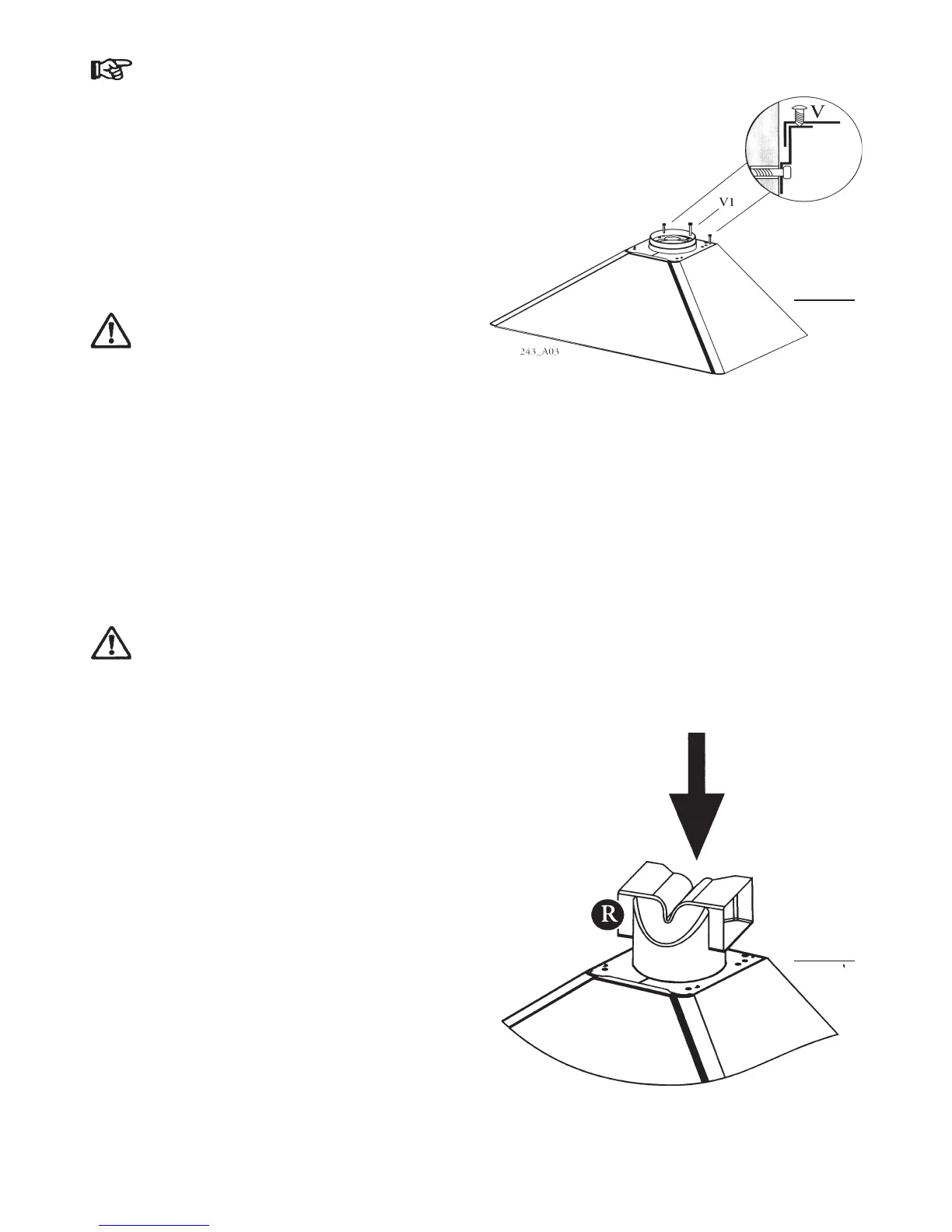 V

V1

243_A03

R