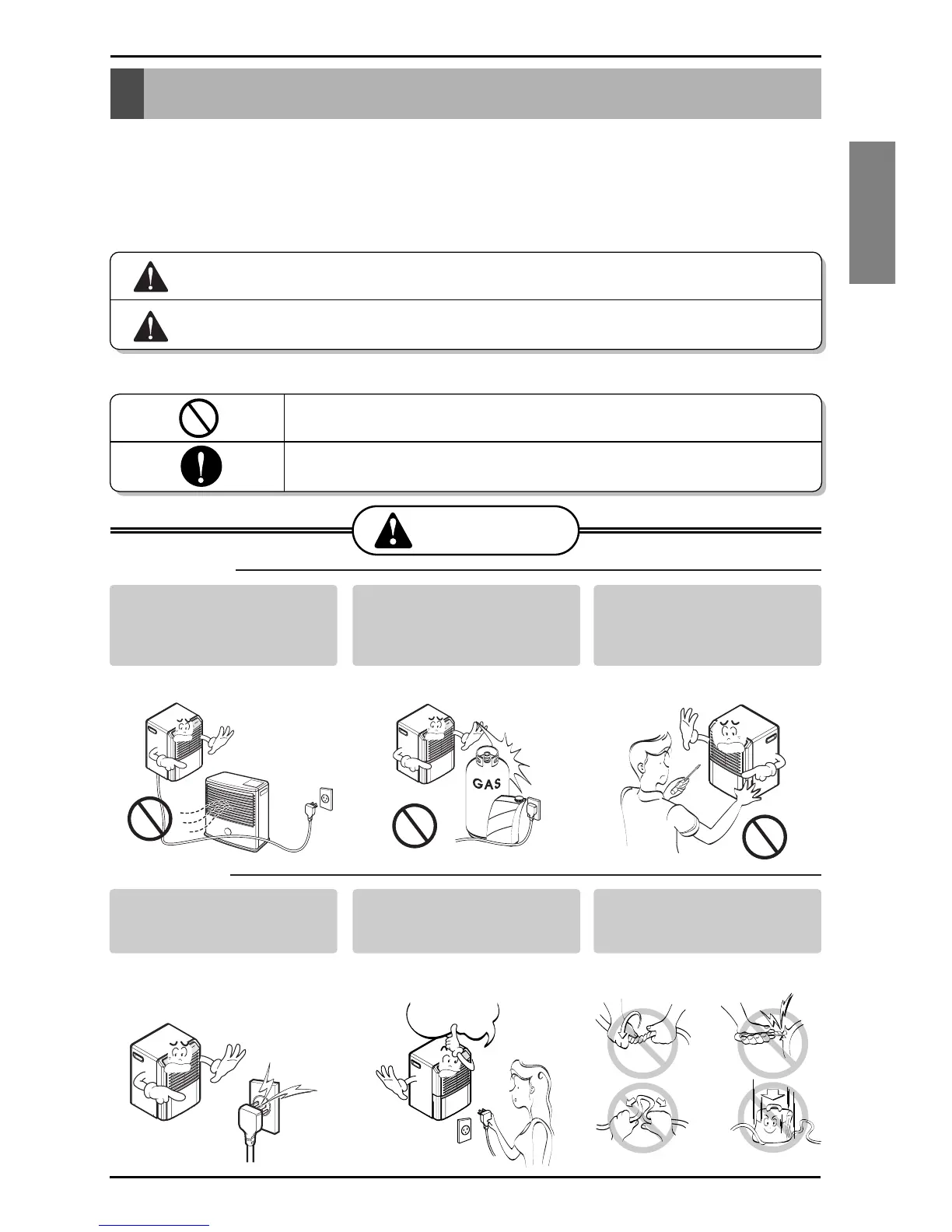 GAS