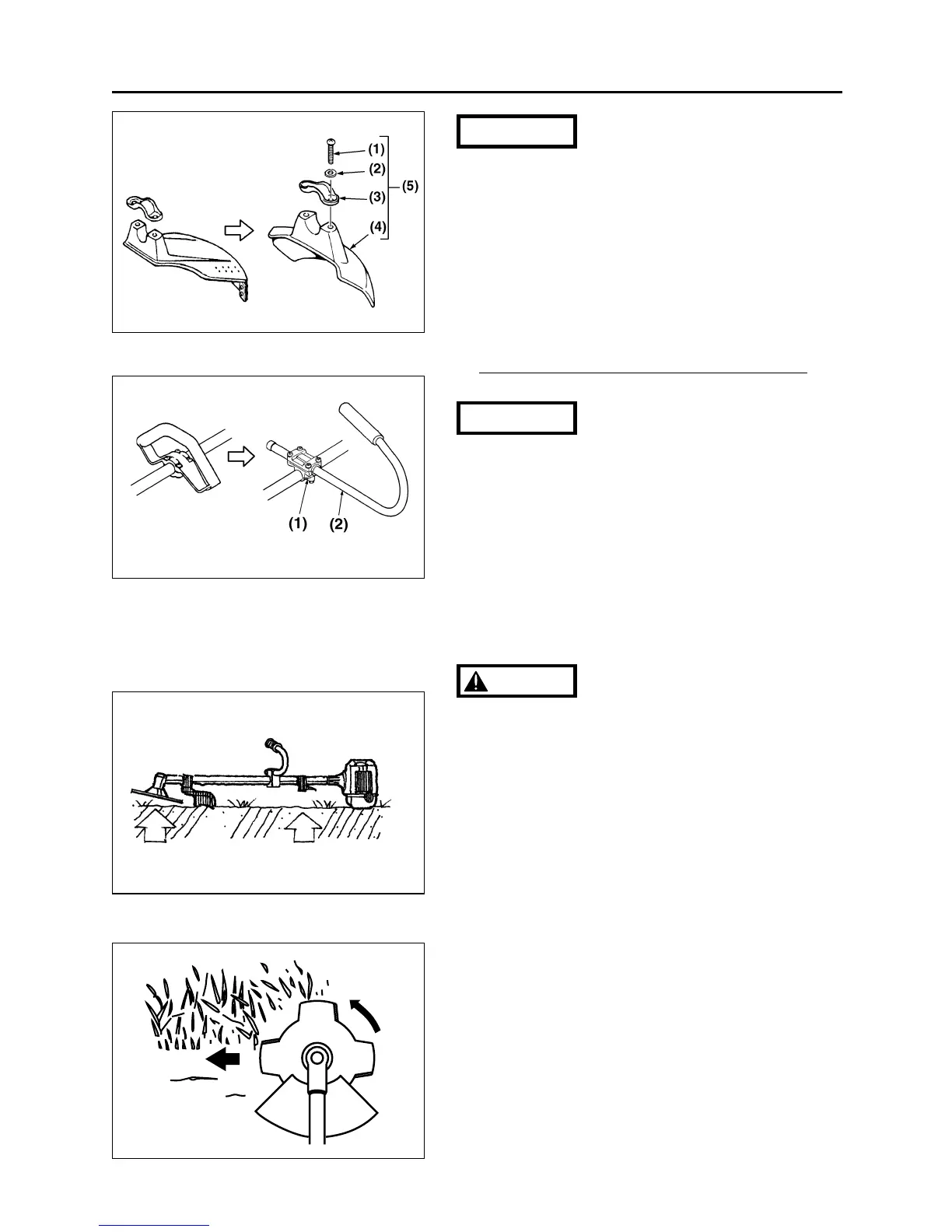 (1)
(2)
(3)
(4)
(5)

(1) (2)