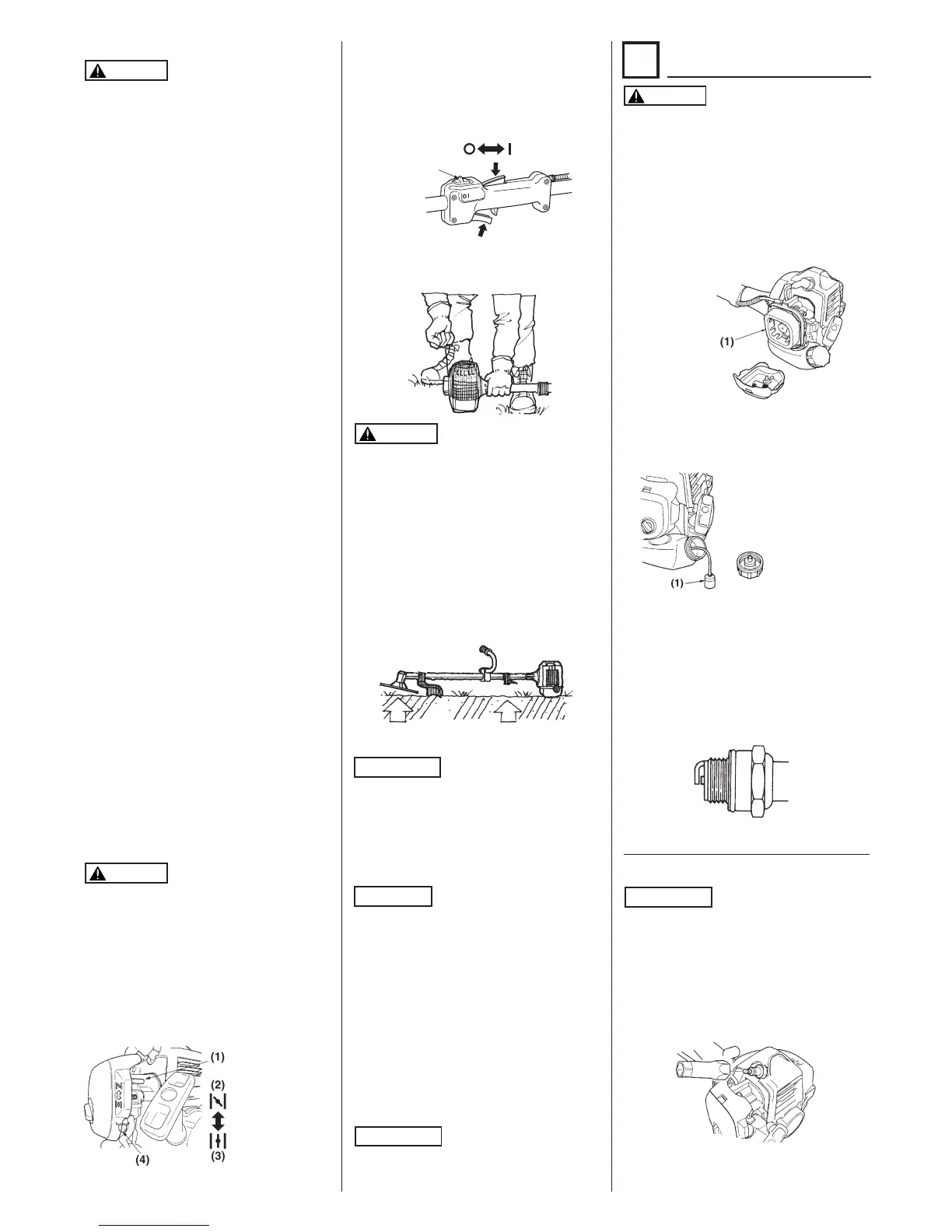 (1)
(2)
(3)
(4)

(1)

(1)