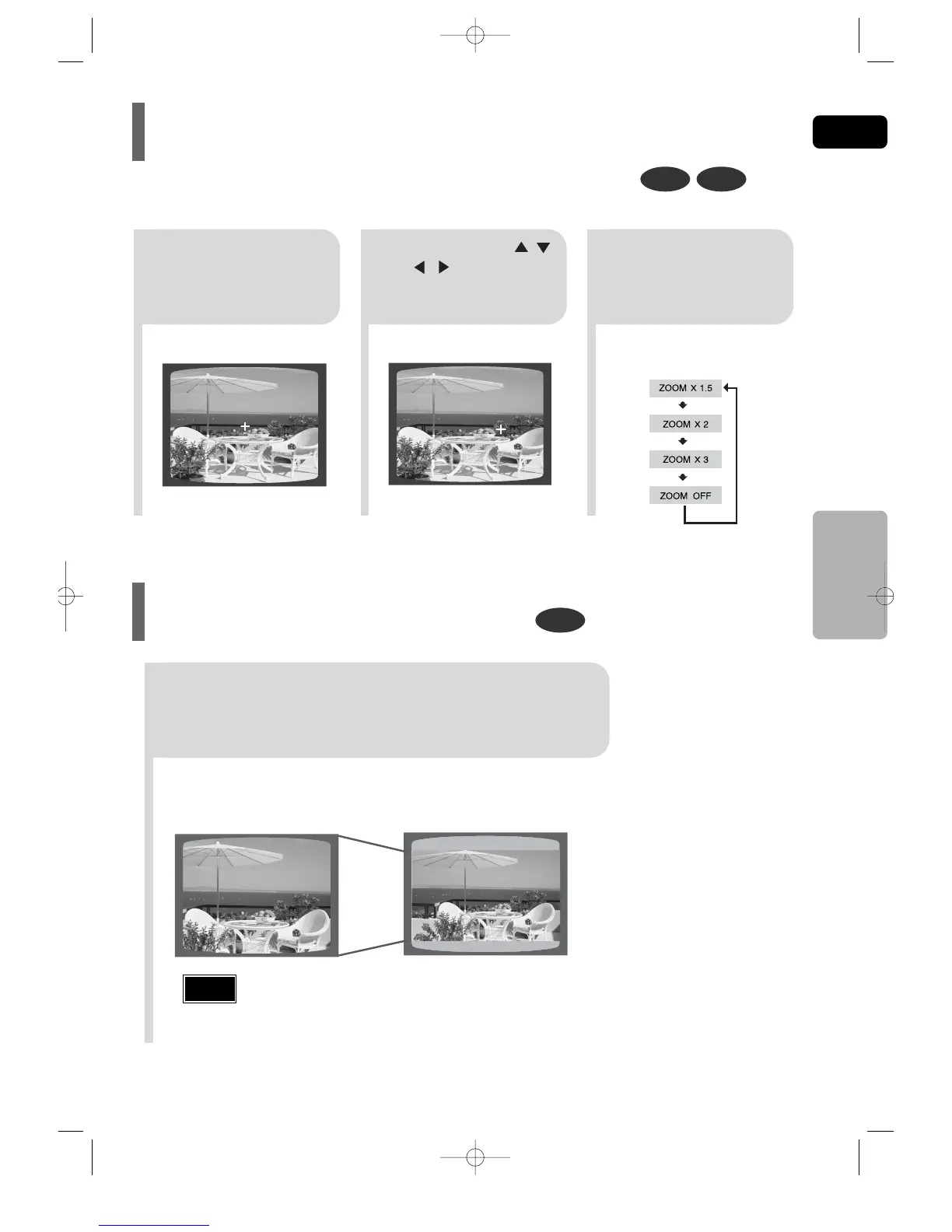 ZOOM X 1.5

ZOOM X 2

ZOOM X 3

ZOOM OFF