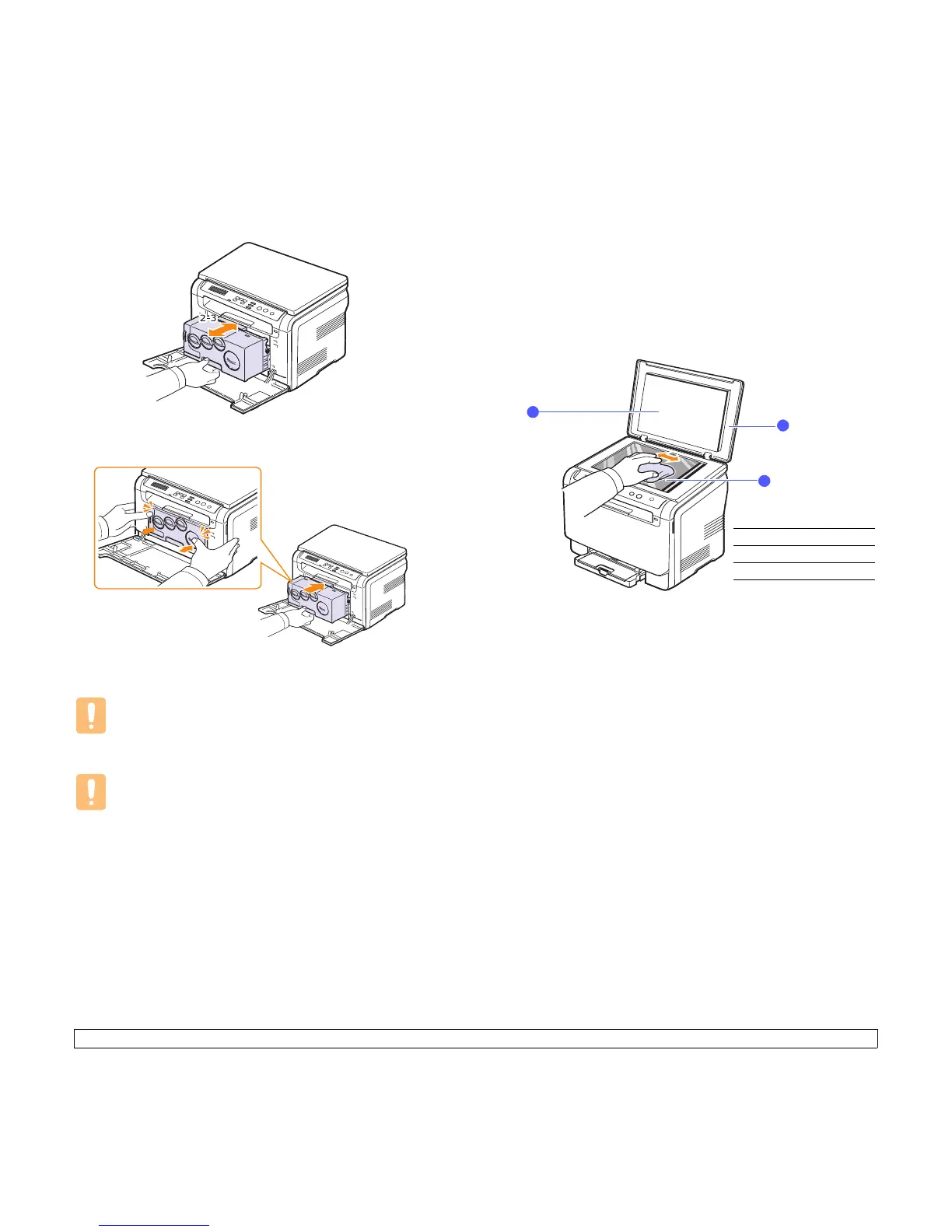 2-3