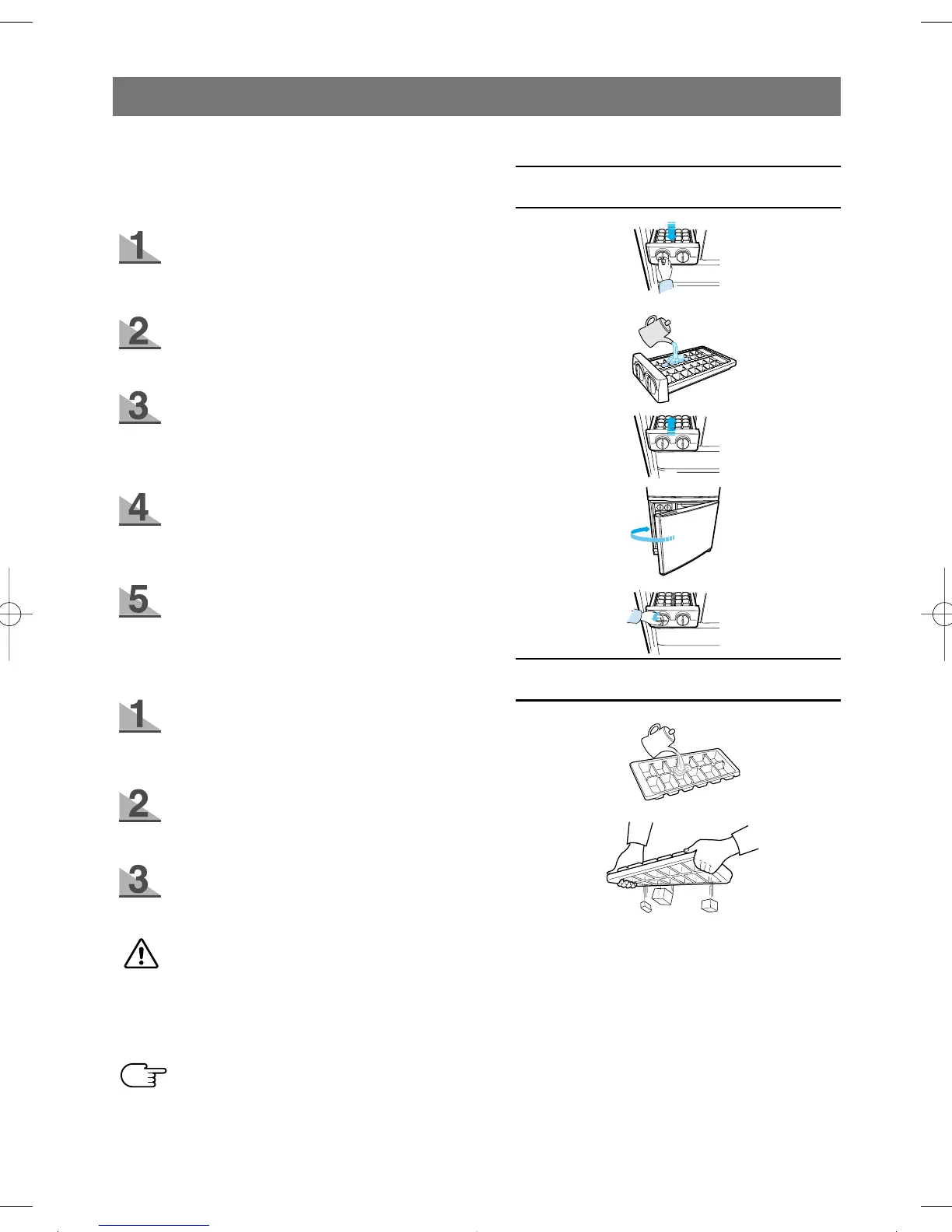 1

2

3

4

5

1

2

3