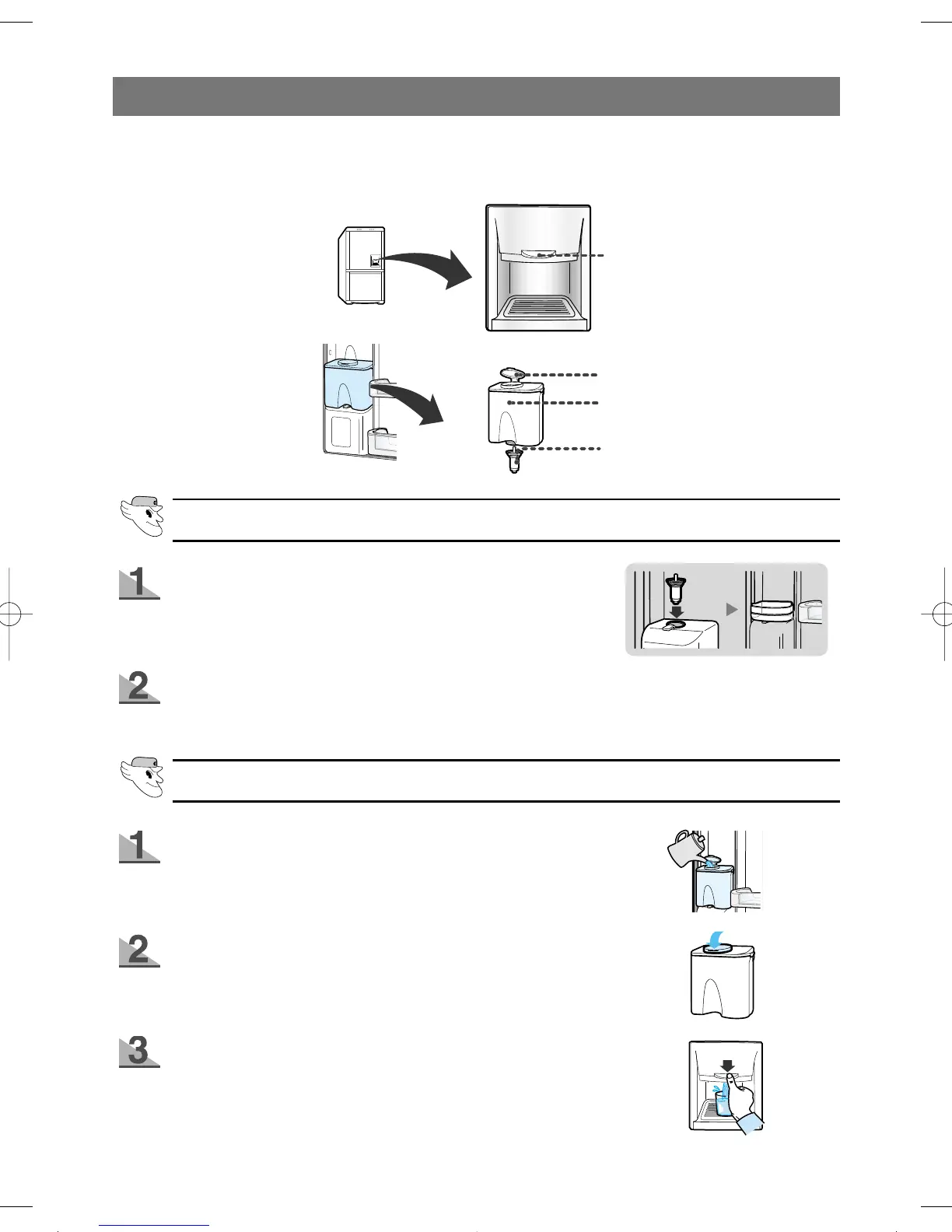 1

2

1

2

3