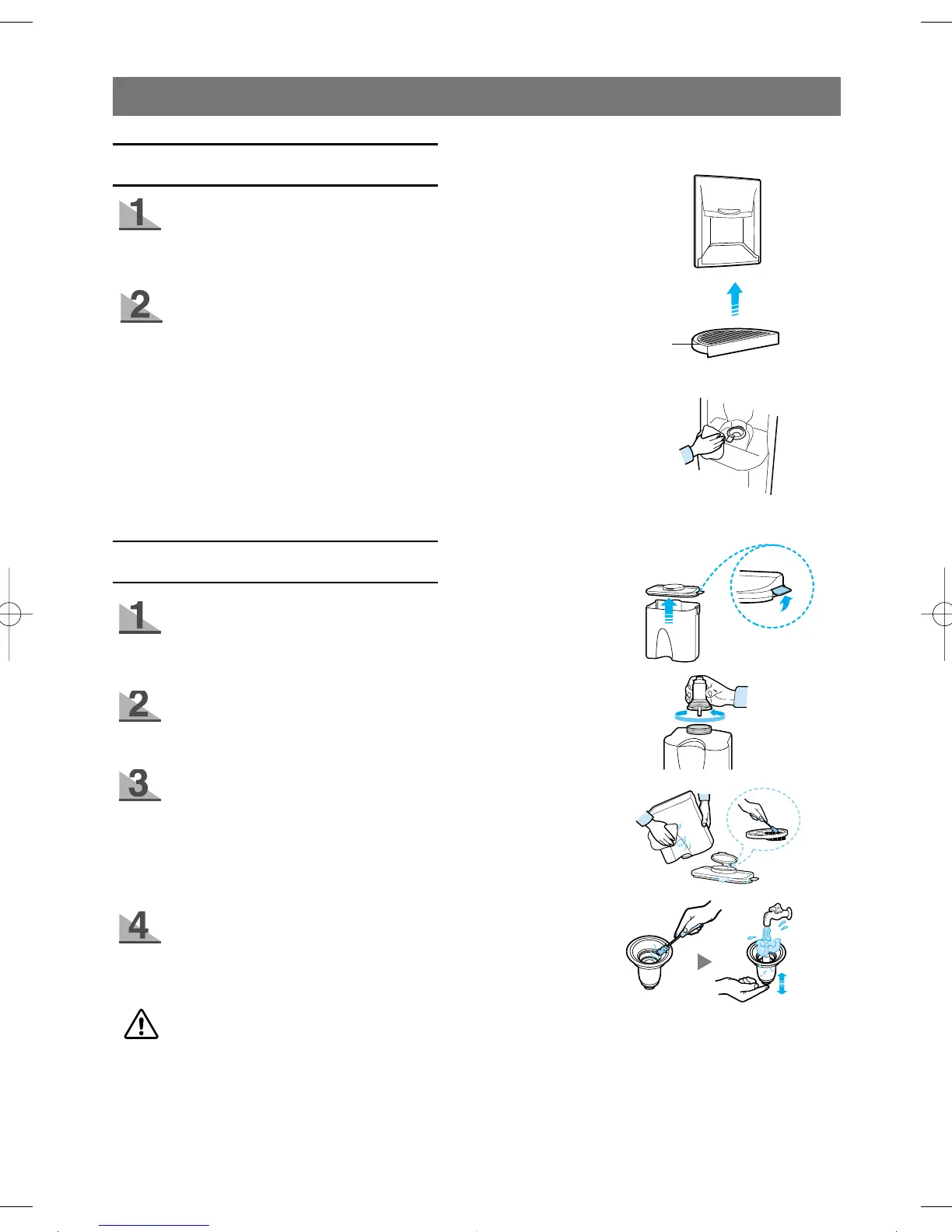 1

2

1

2

3

4