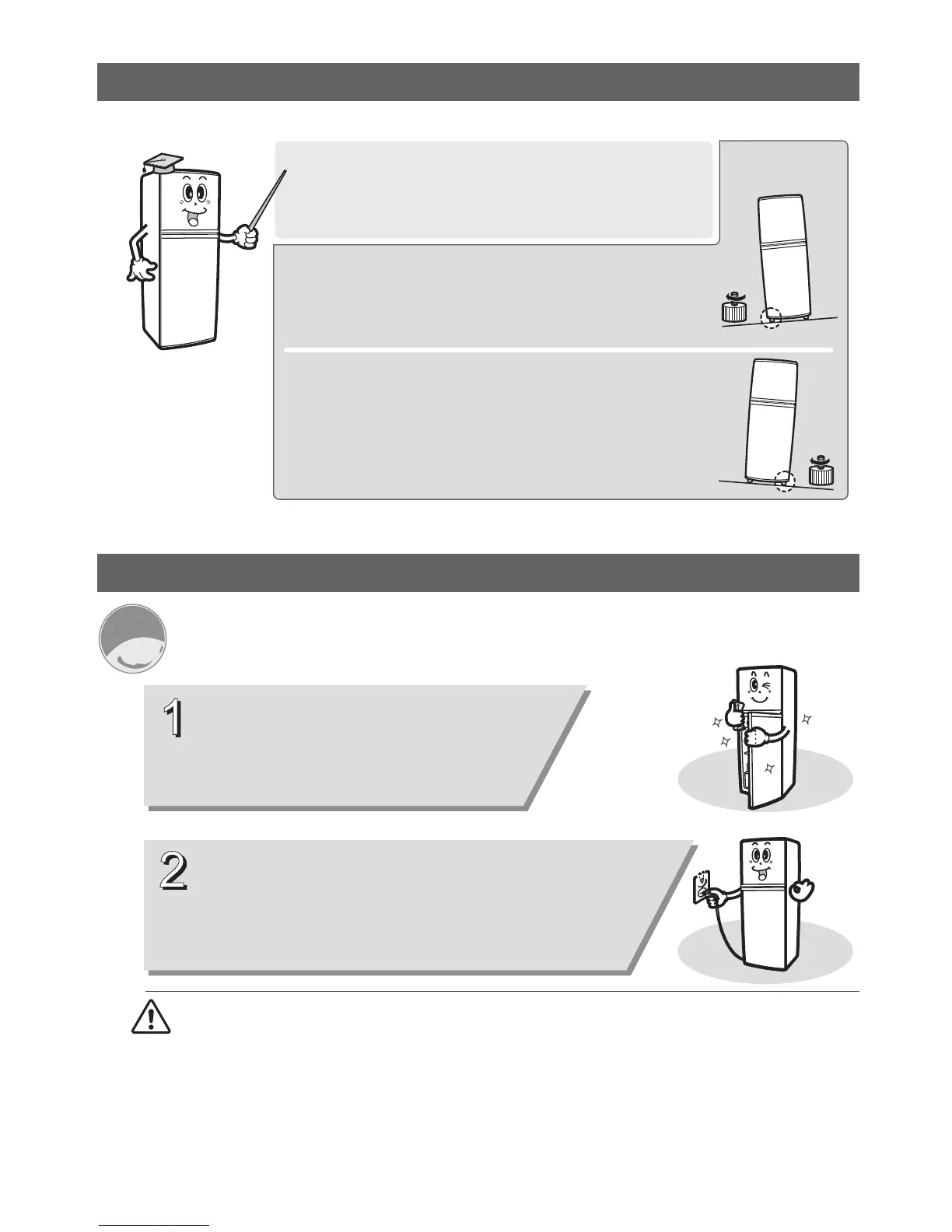 1

2