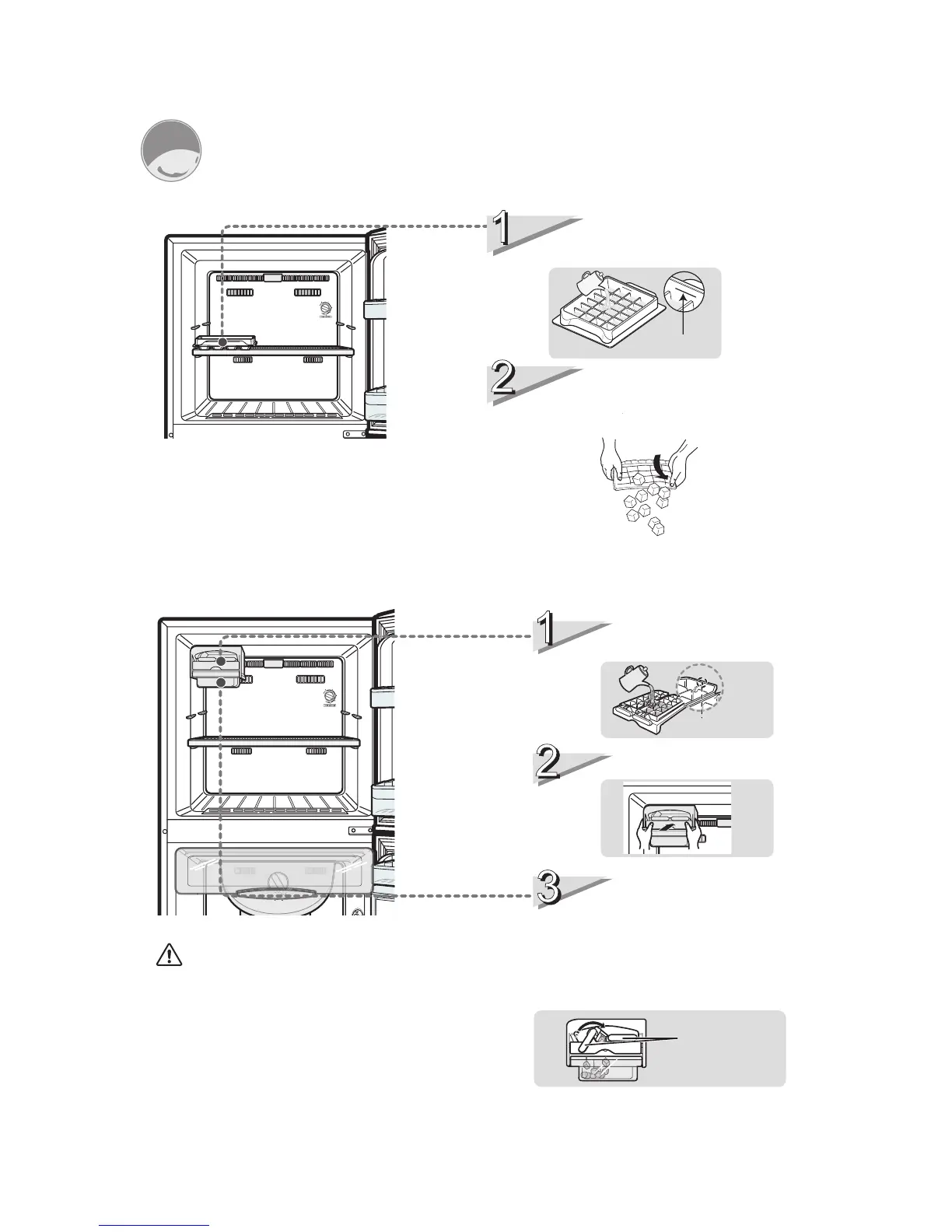 1

2

1

2

3