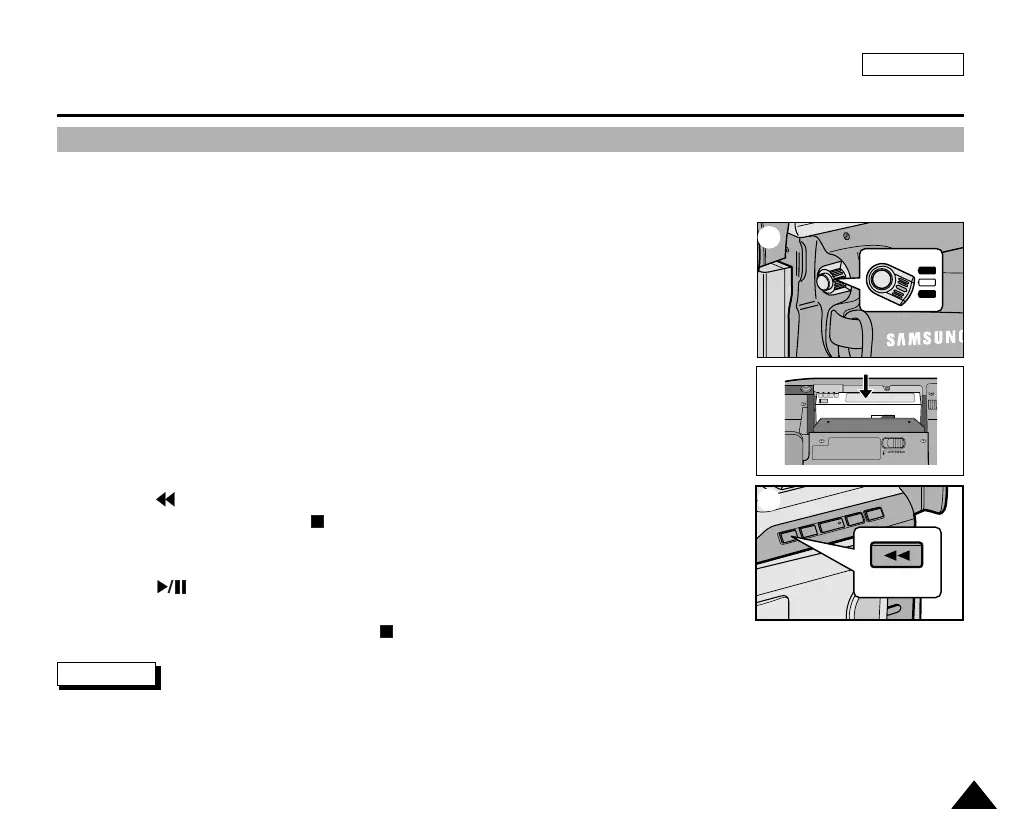 SAMSUNG