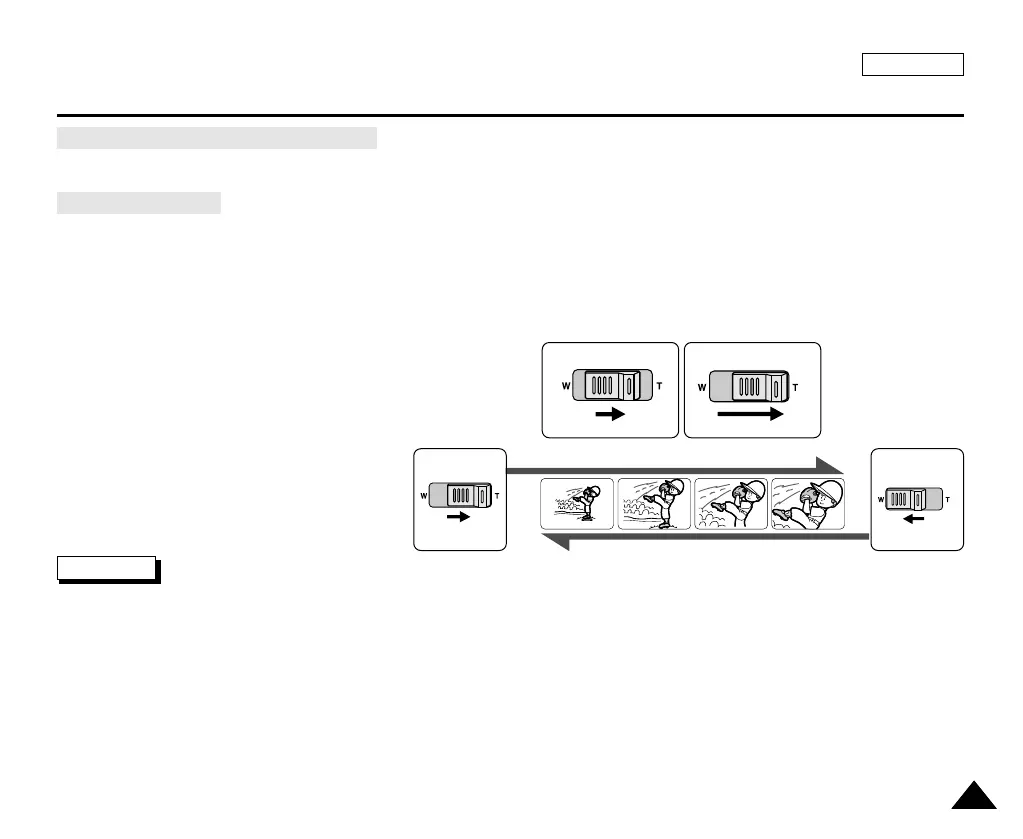 W T
W T
W T
W T