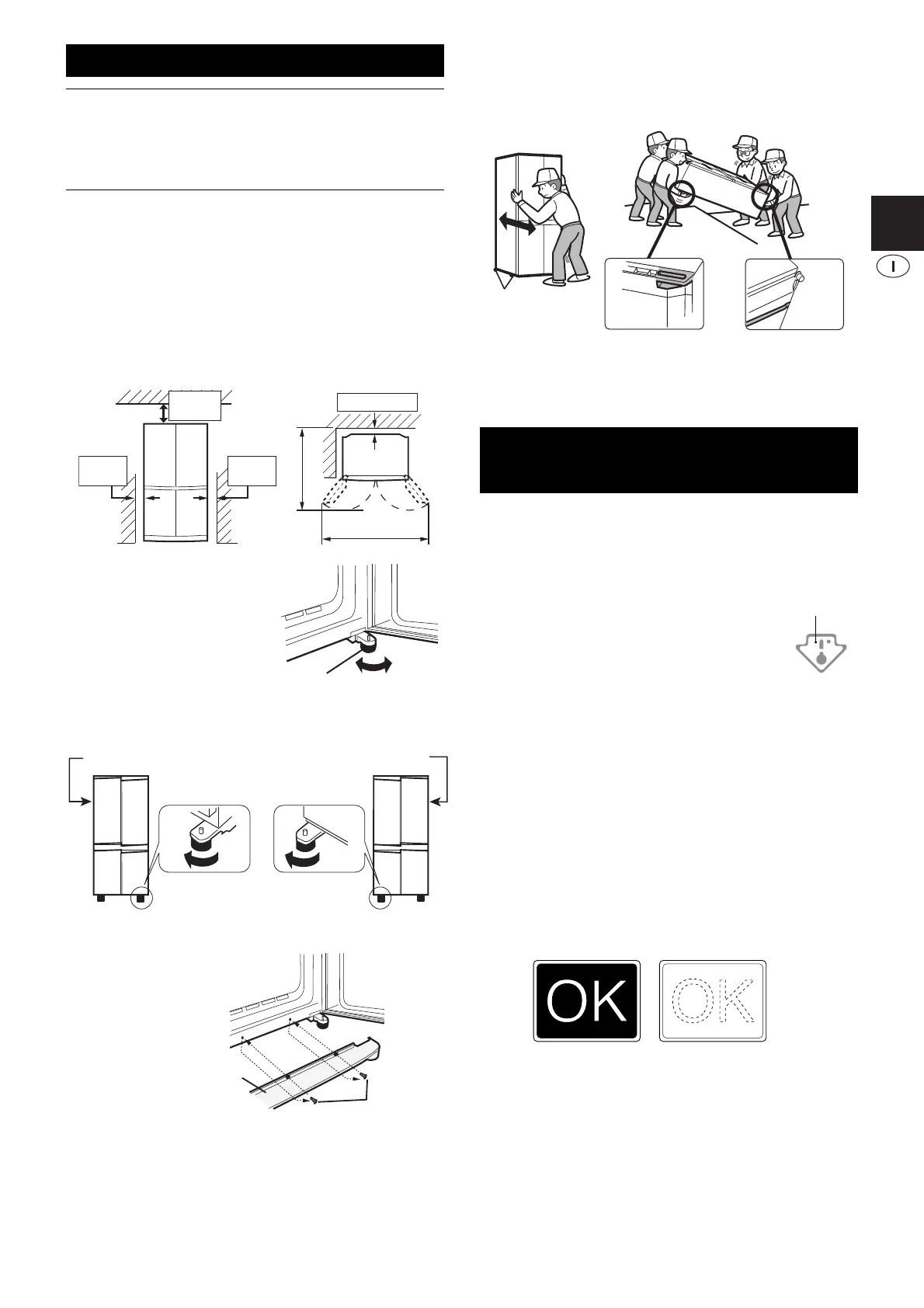 I

OK

OK