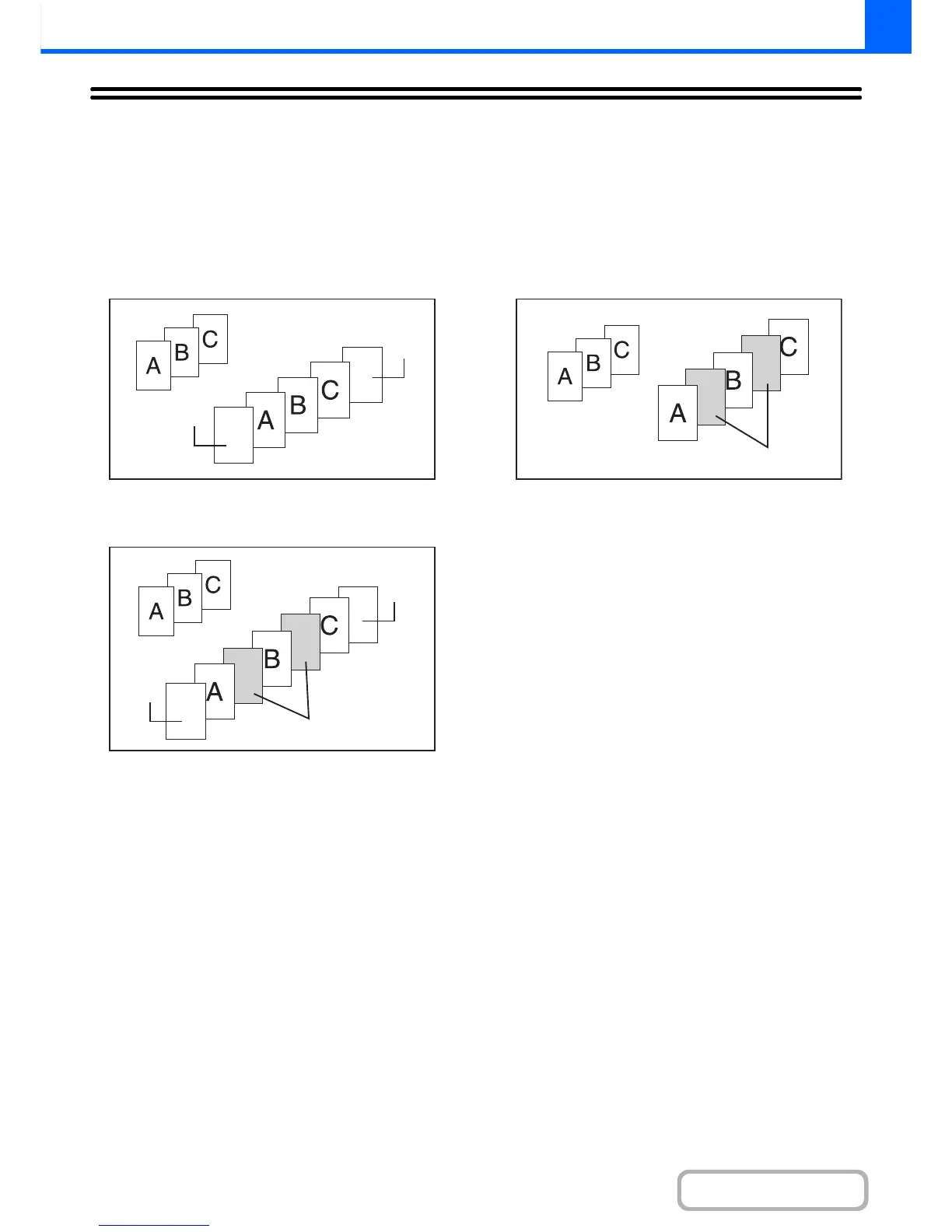 A B C

A B C

A B C

A B C

A B C

A B C