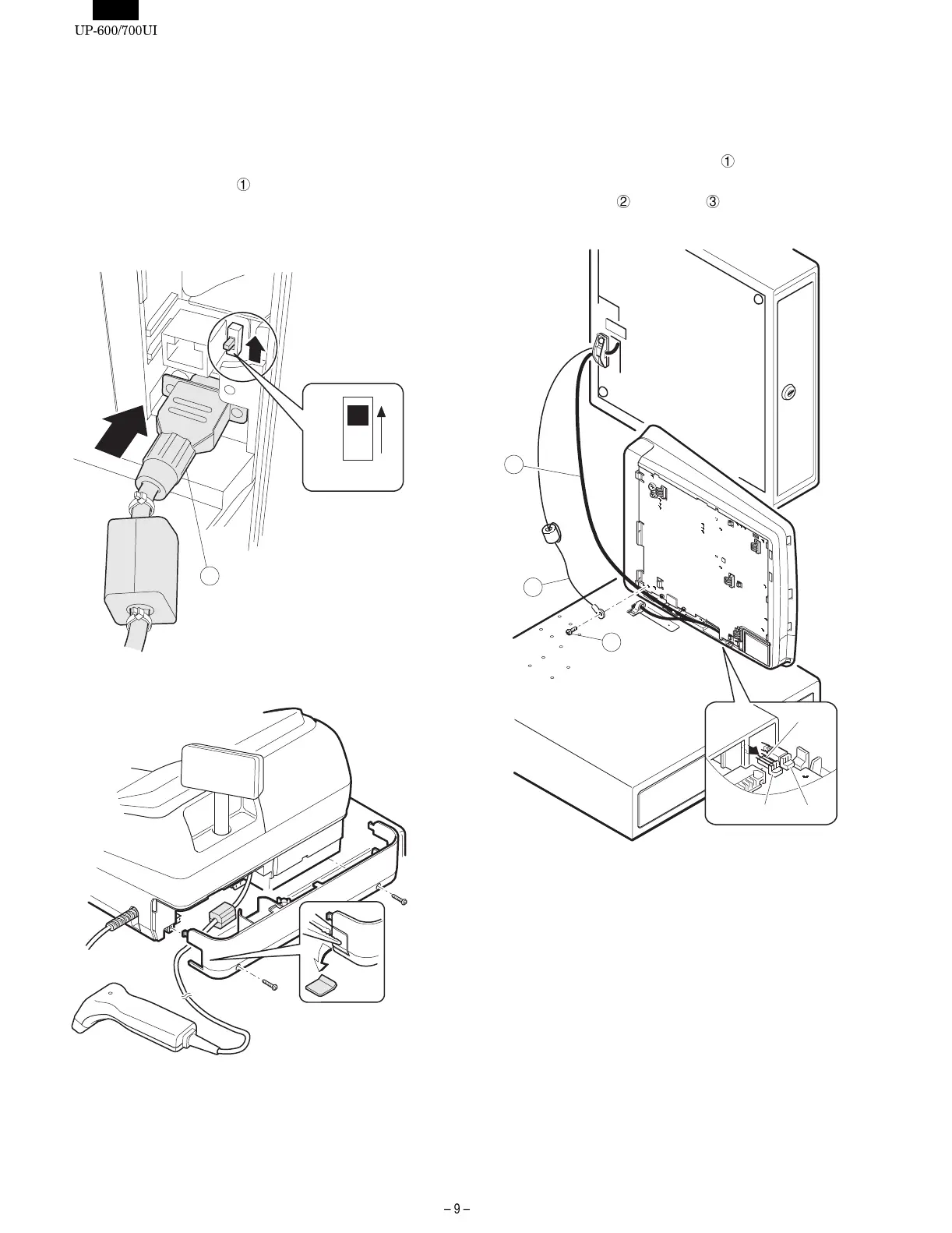 UP-600/700UI

①

①

②　　　③

– 9 –