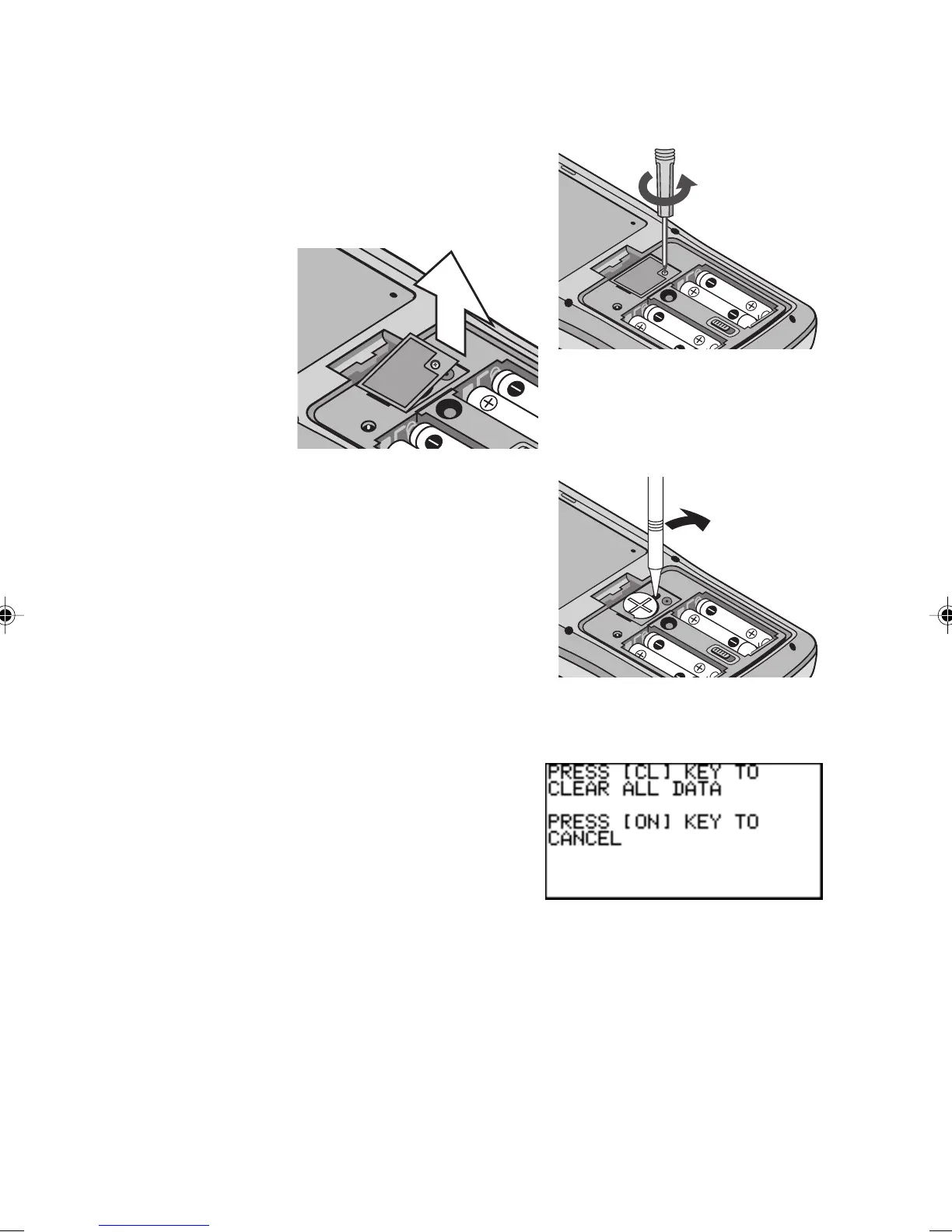 PRESS [CL] KEY TO CLEAR ALL DATA

PRESS [ON] KEY TO CANCEL