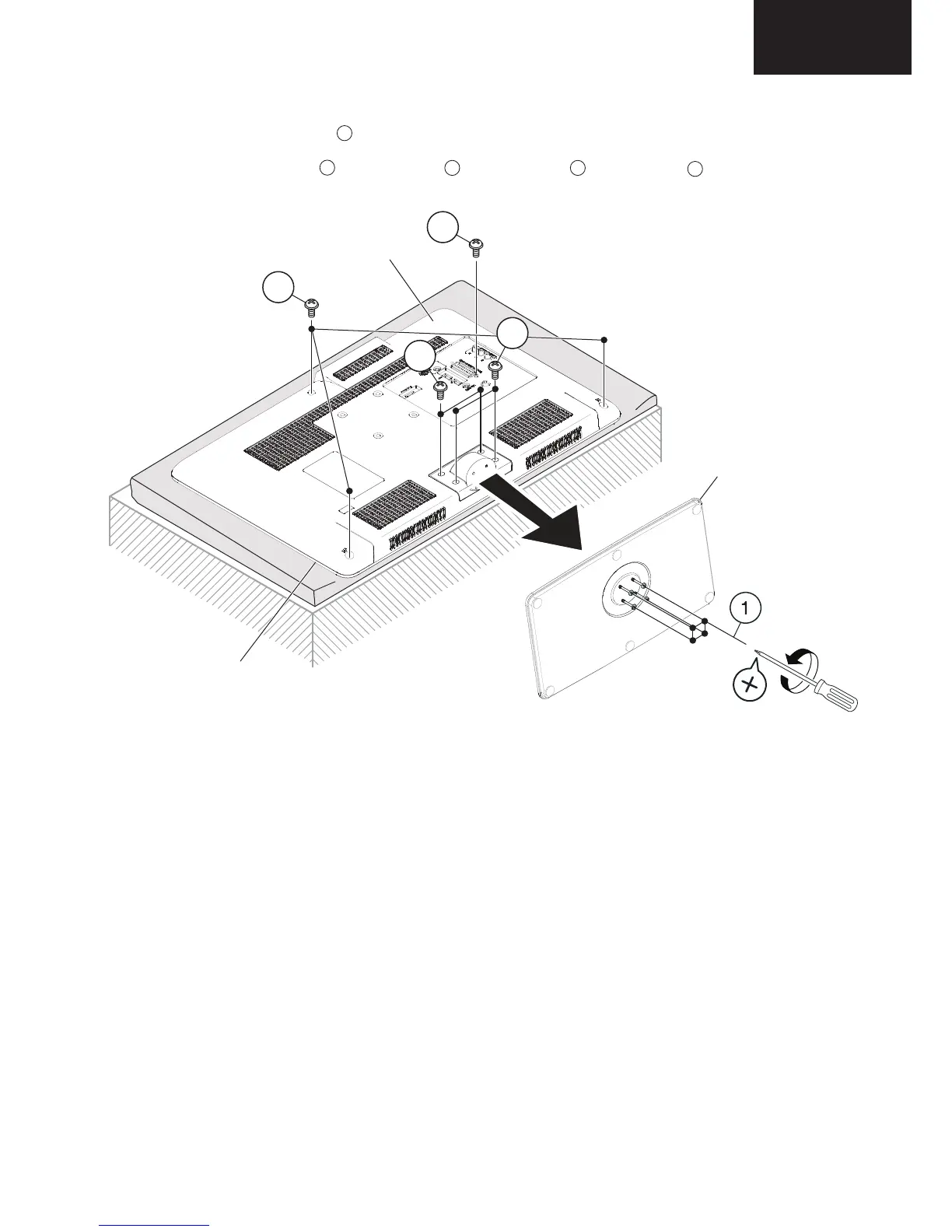 1