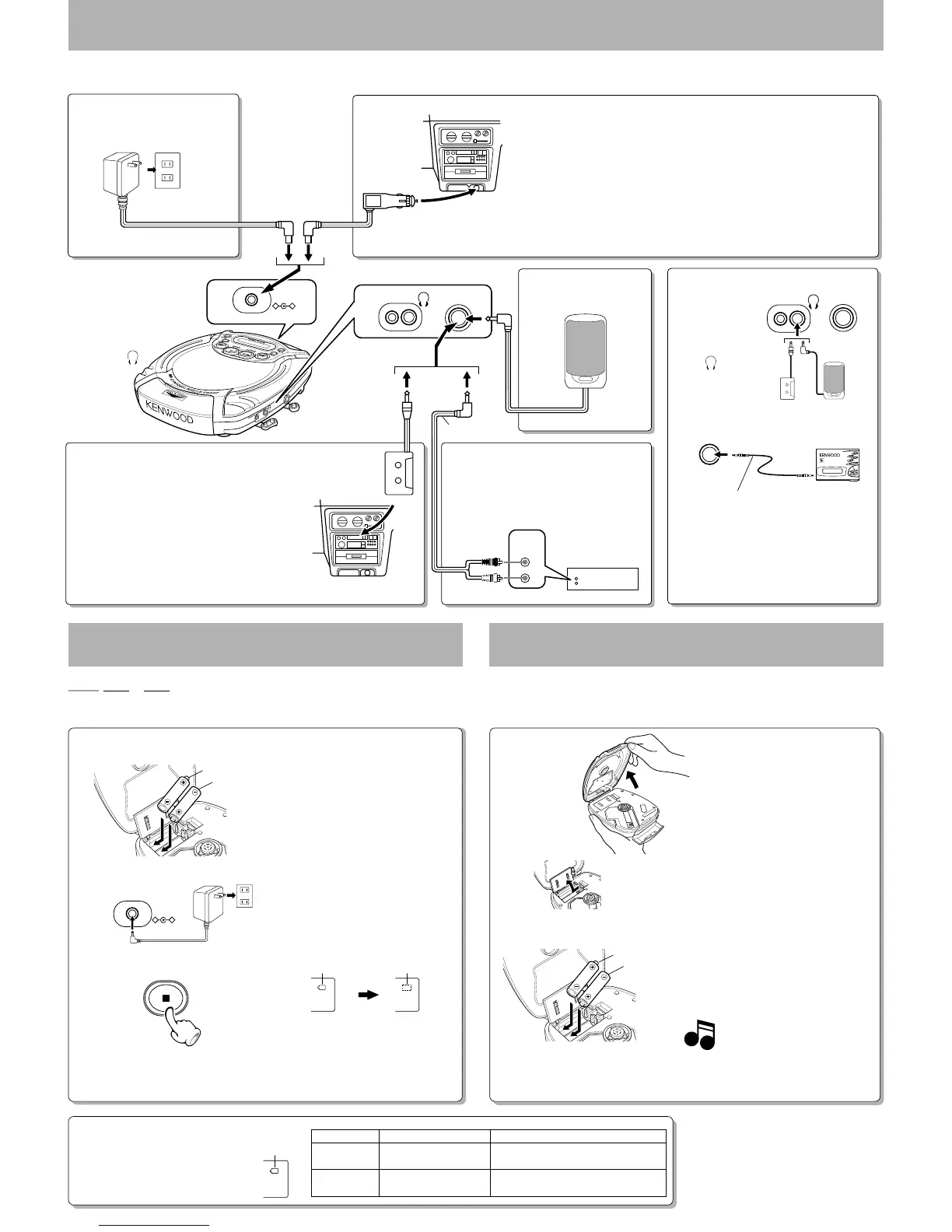 KENWOOD

KENWOOD