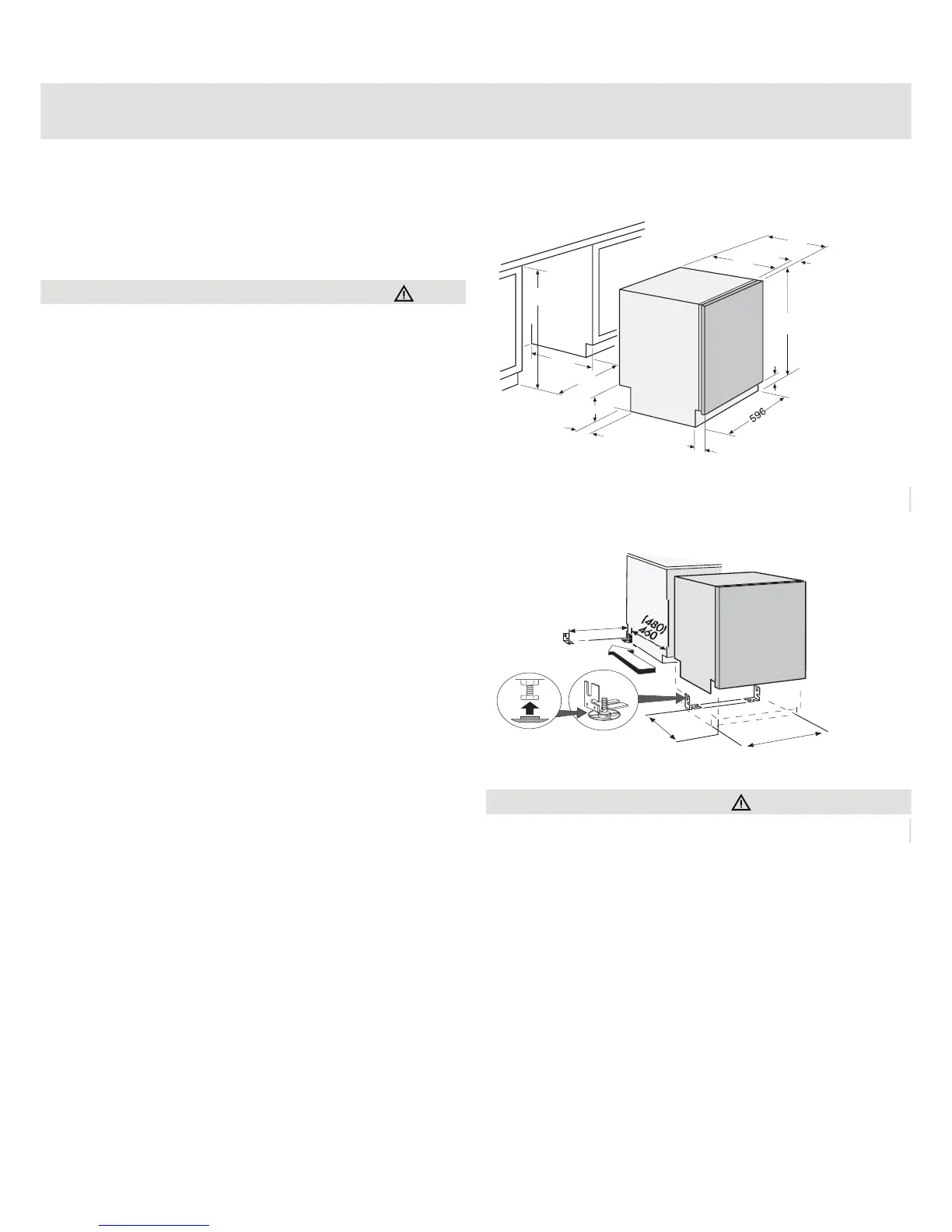 596

(480)
460