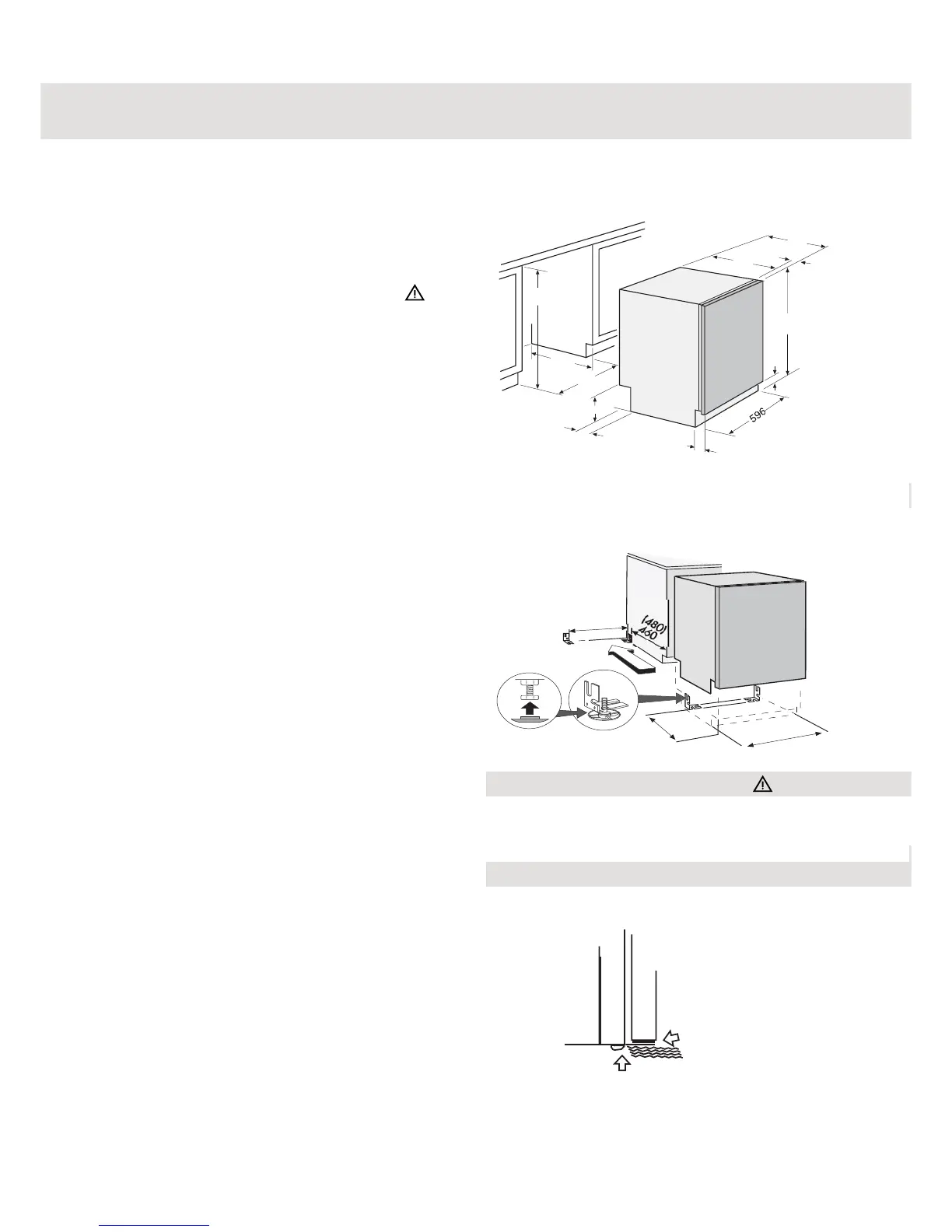 596

(480)
460