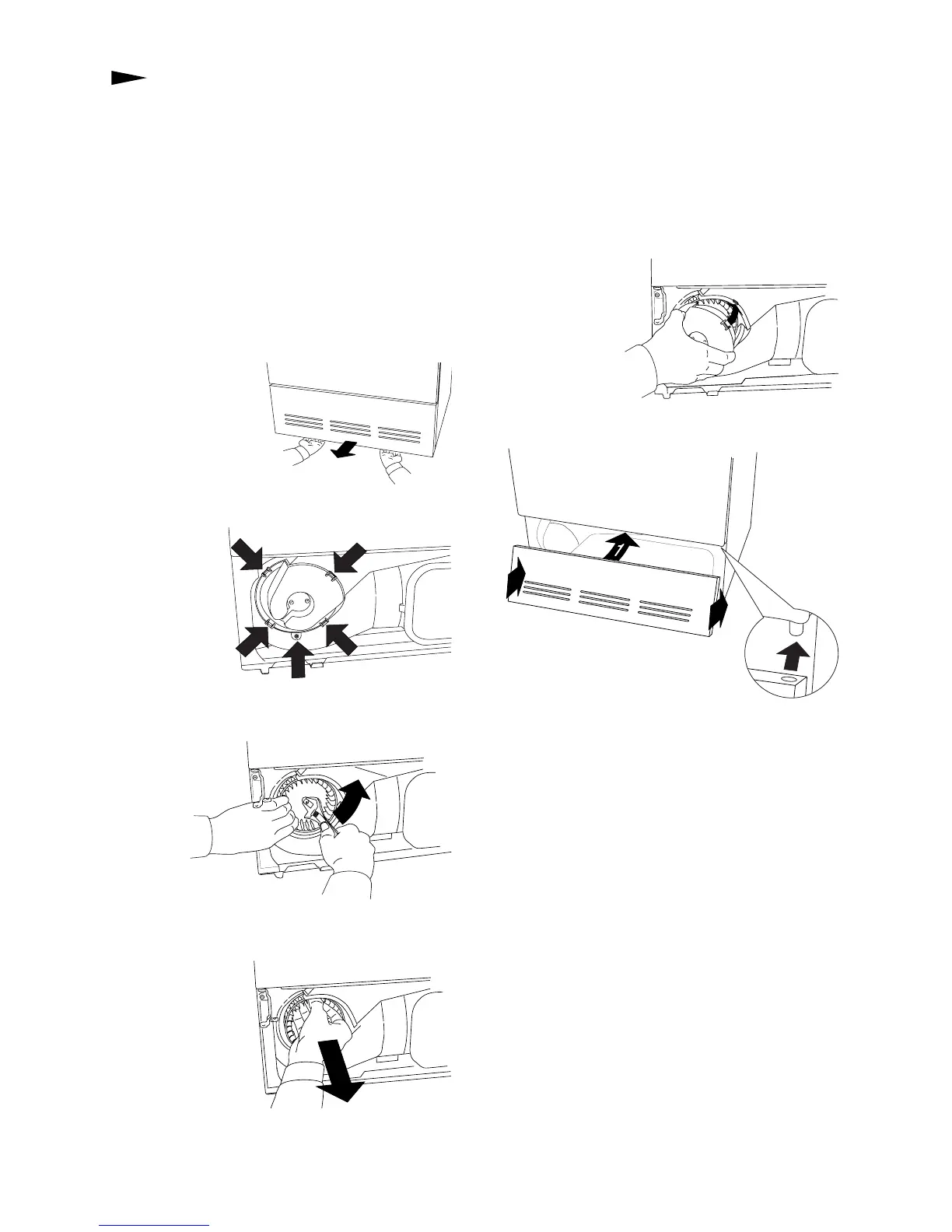 1