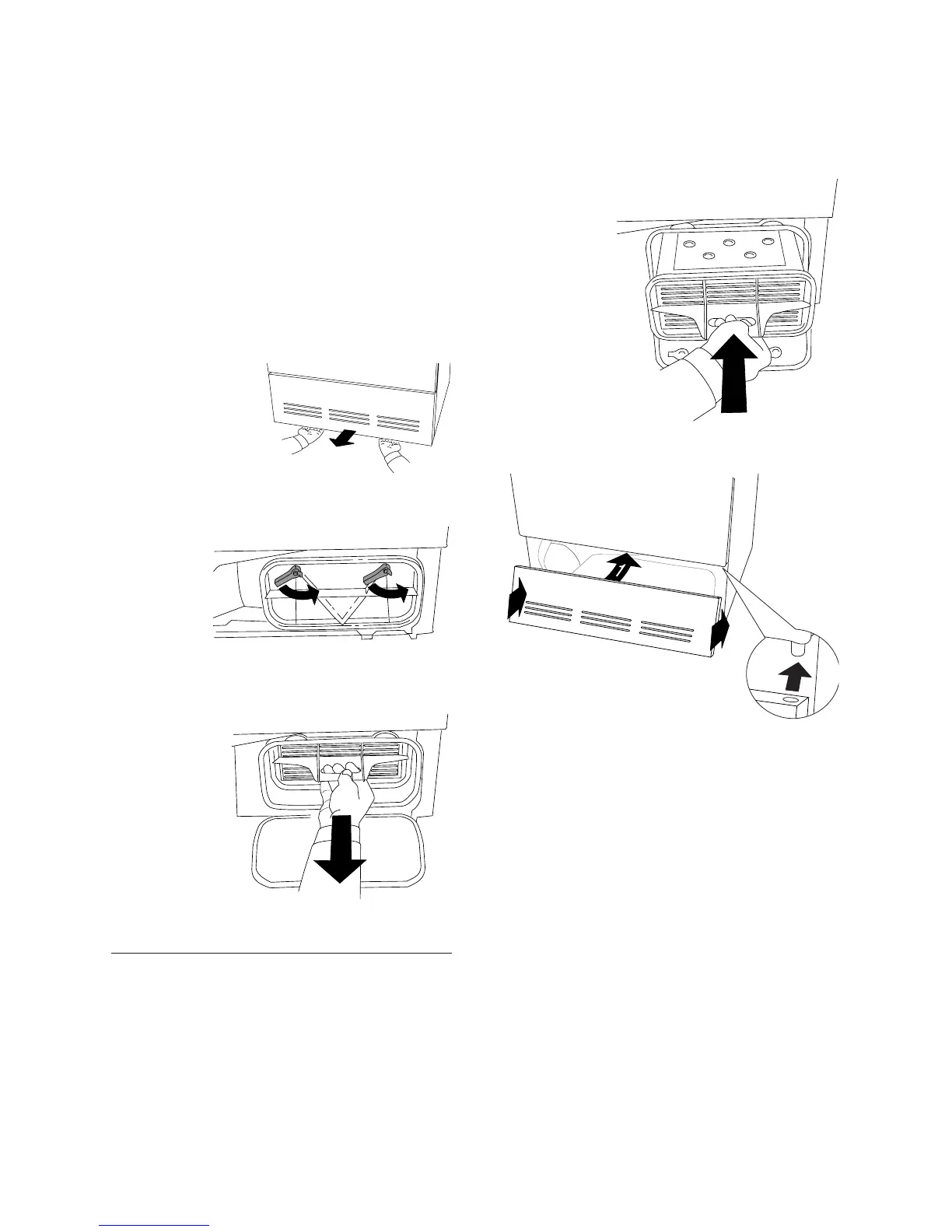 1