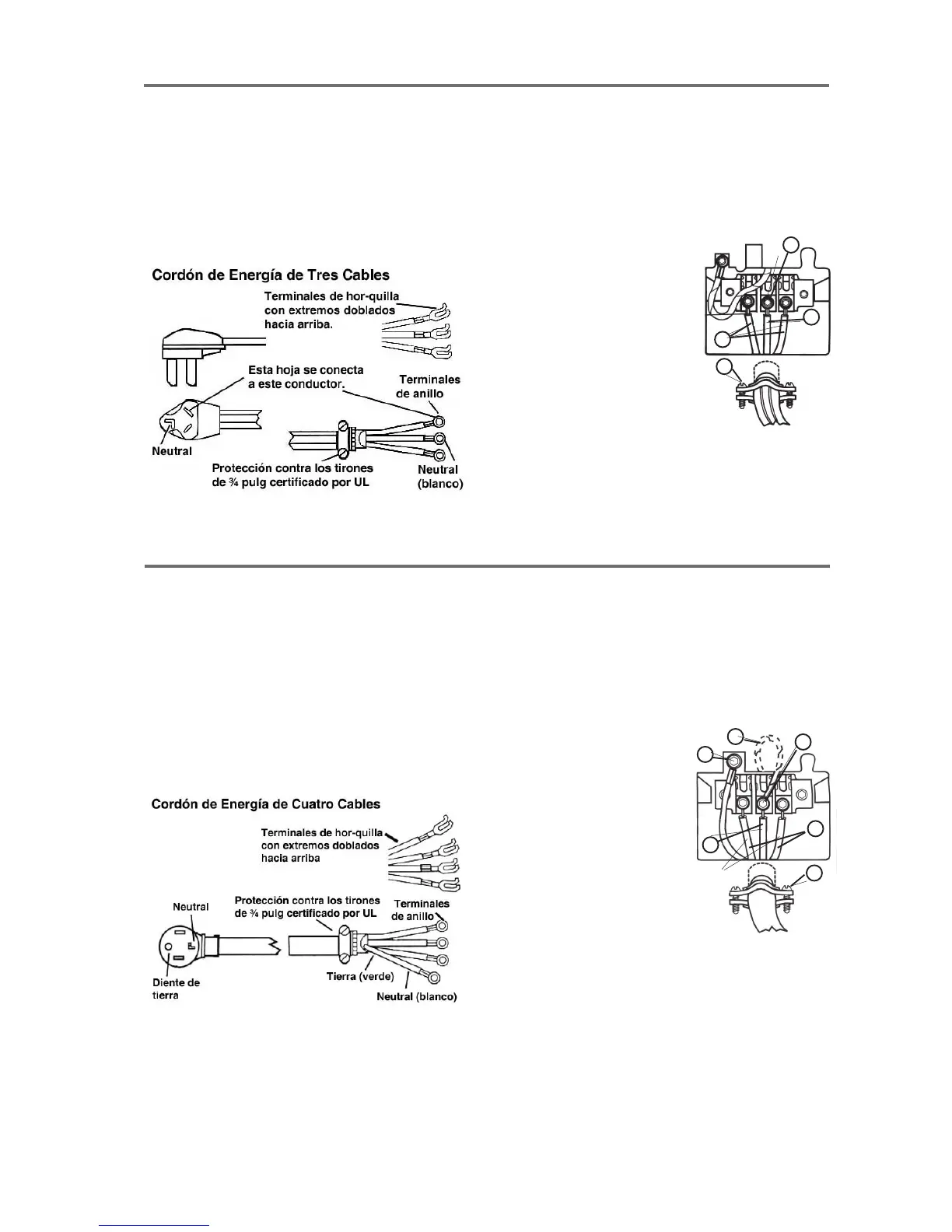 Cordón de Energía de Tres Cables

Terminales de hor-quilla con extremos doblados hacia arriba.

Esta hoja se conecta a este conductor.

Terminales de anillo

Neutral

Protección contra los tirones de ¾ pulg certificado por UL

Neutral (blanco)

Cordón de Energía de Cuatro Cables

Terminales de hor-quilla con extremos doblados hacia arriba

Neutral

Protección contra los tirones de ¾ pulg certificado por UL

Terminales de anillo

Diente de tierra

Tierra (verde)

Neutral (blanco)