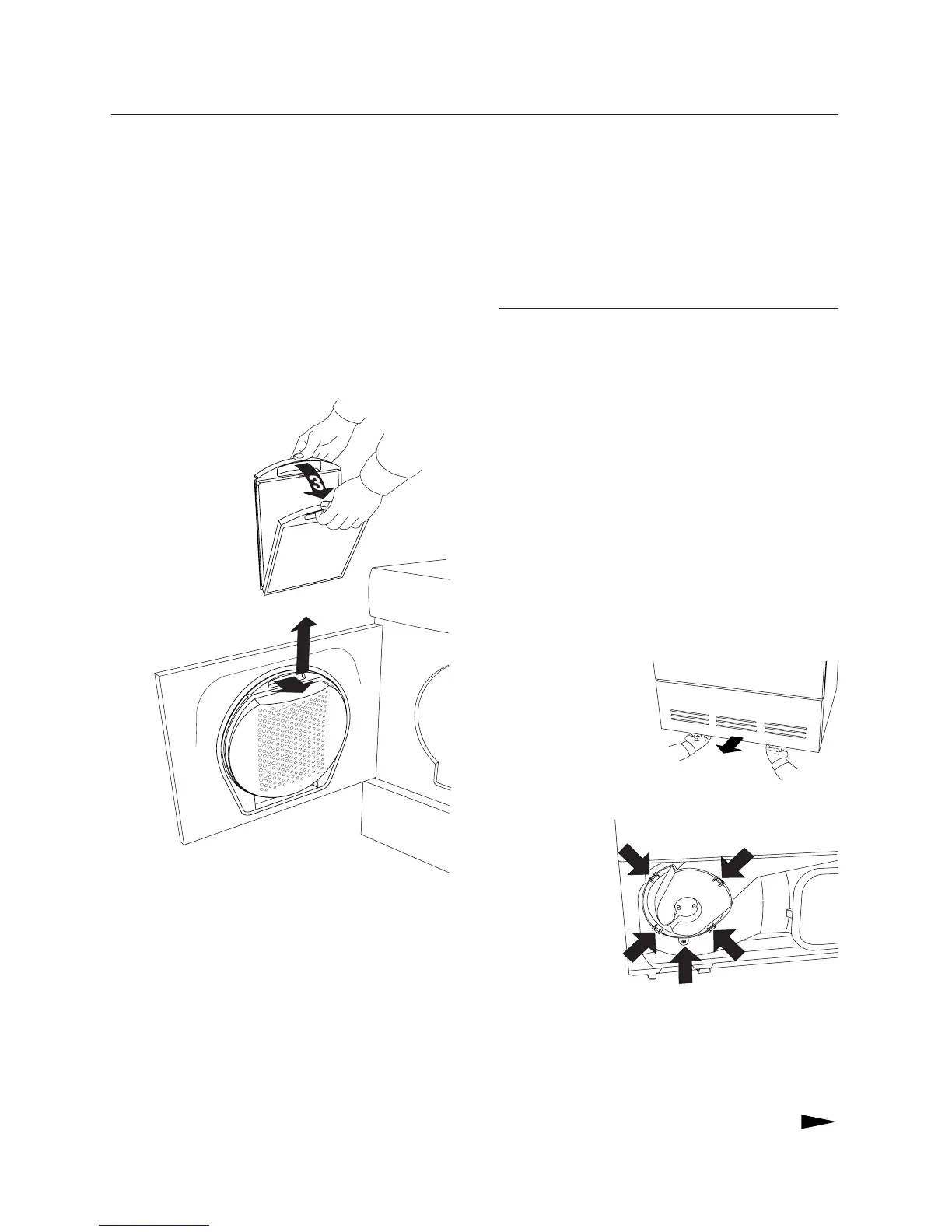 3