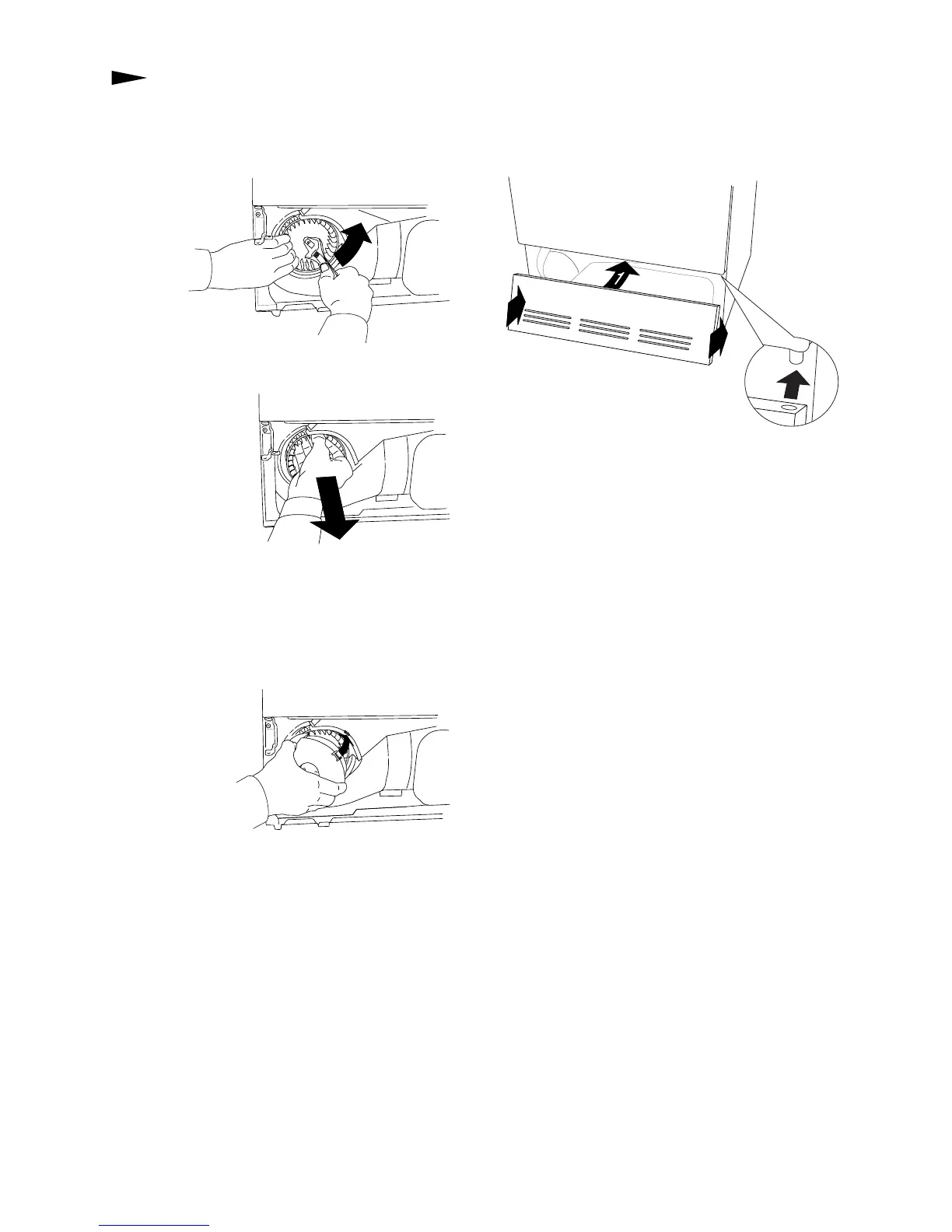 1