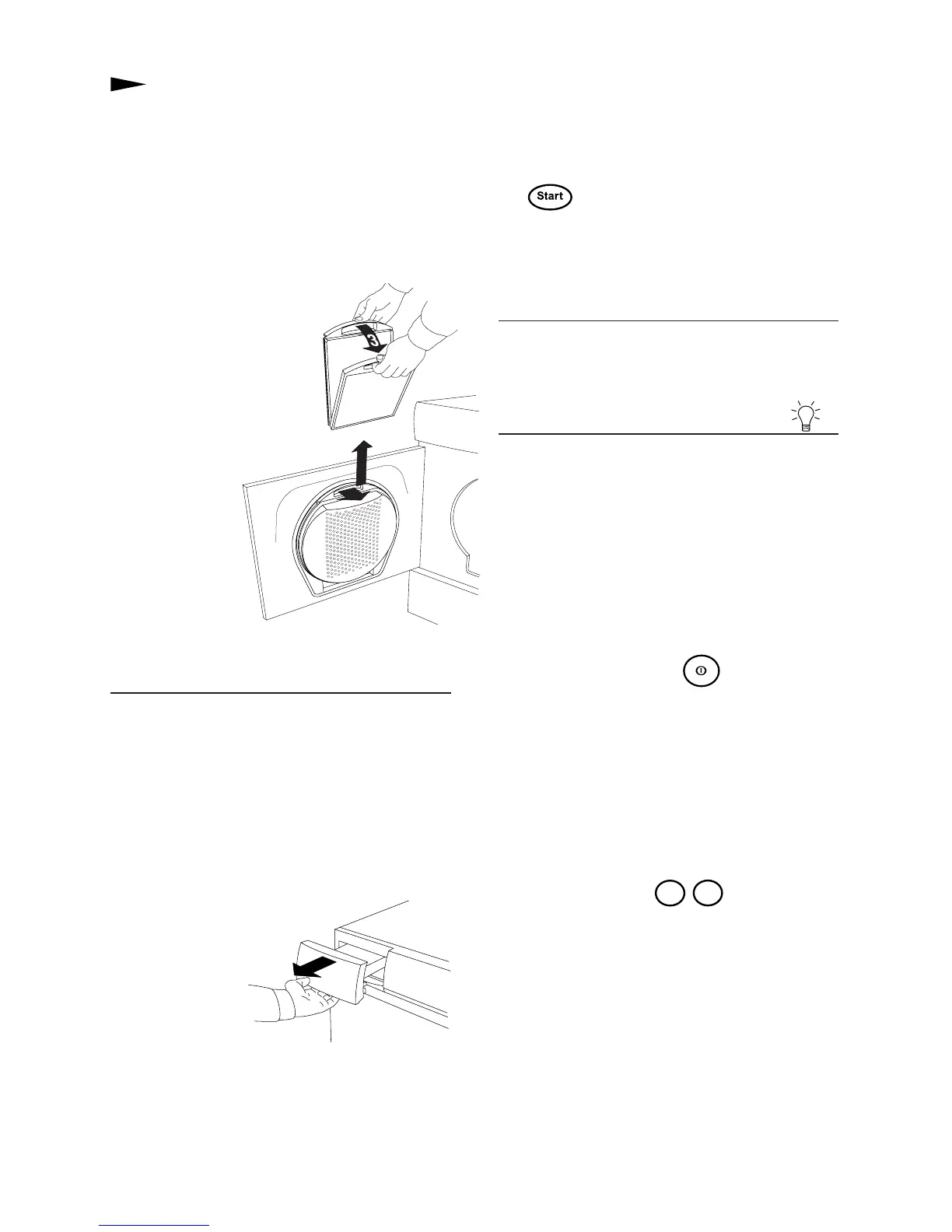 Start