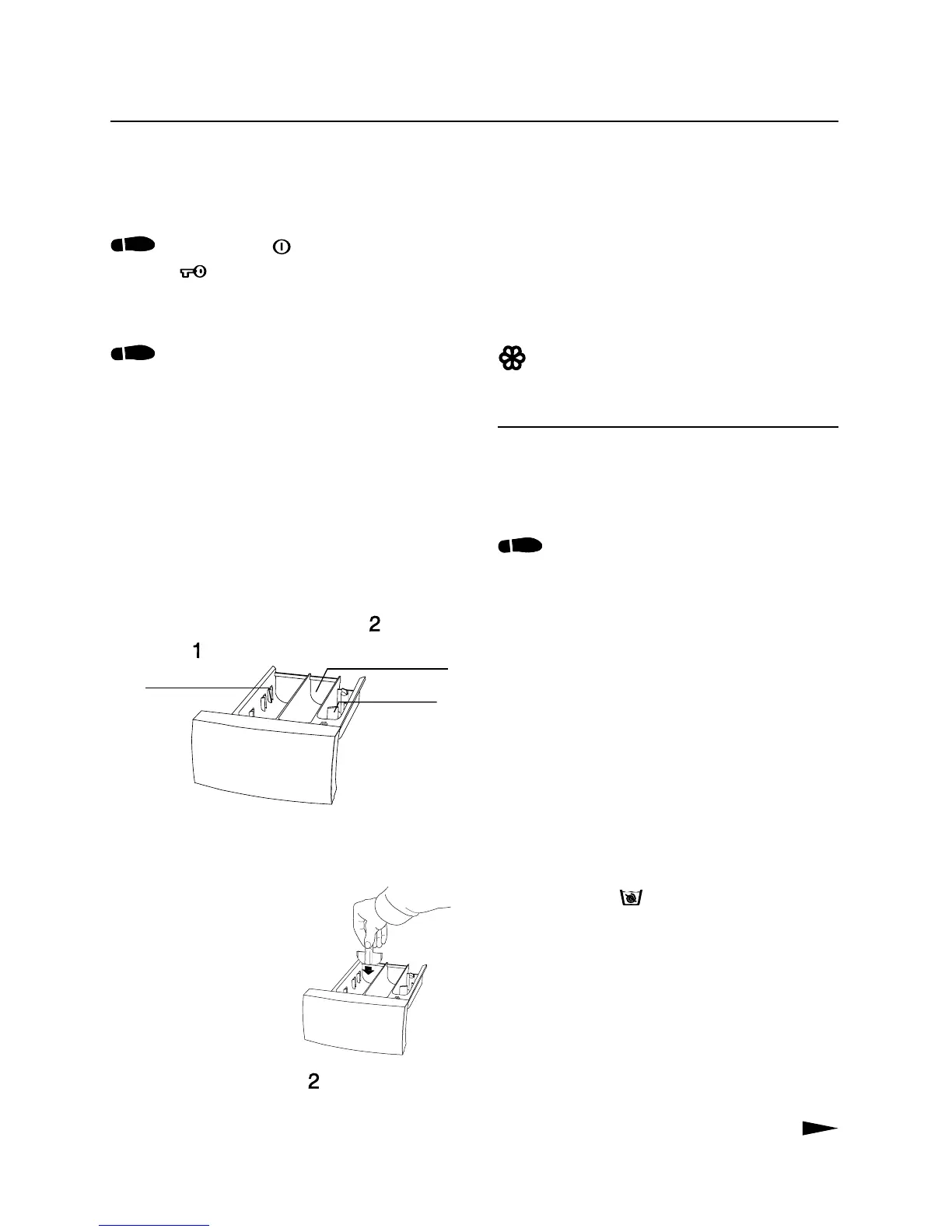 2

1

2