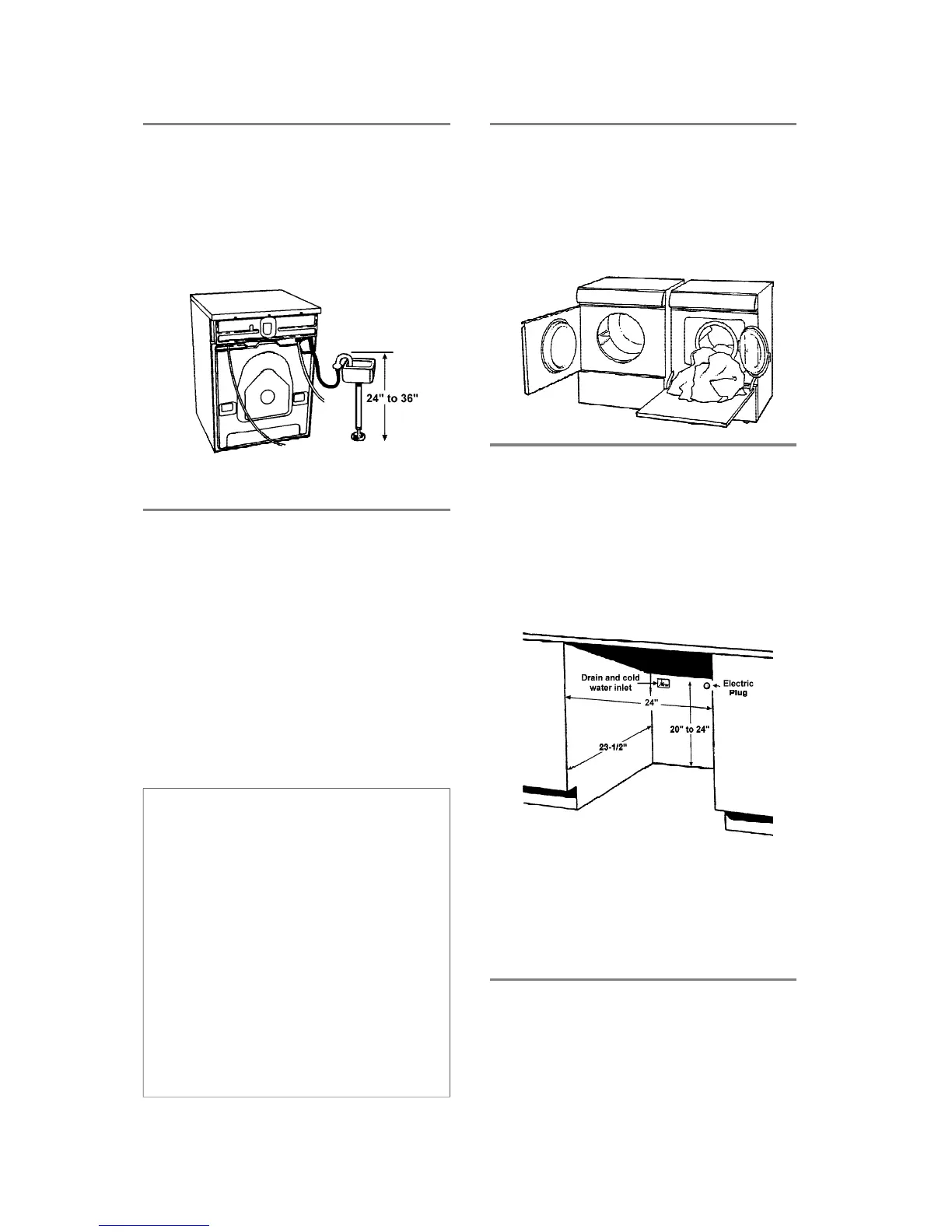 24" to 36"

Drain and cold water inlet

Electric Plug

24"

20" to 24"

23-1/2"