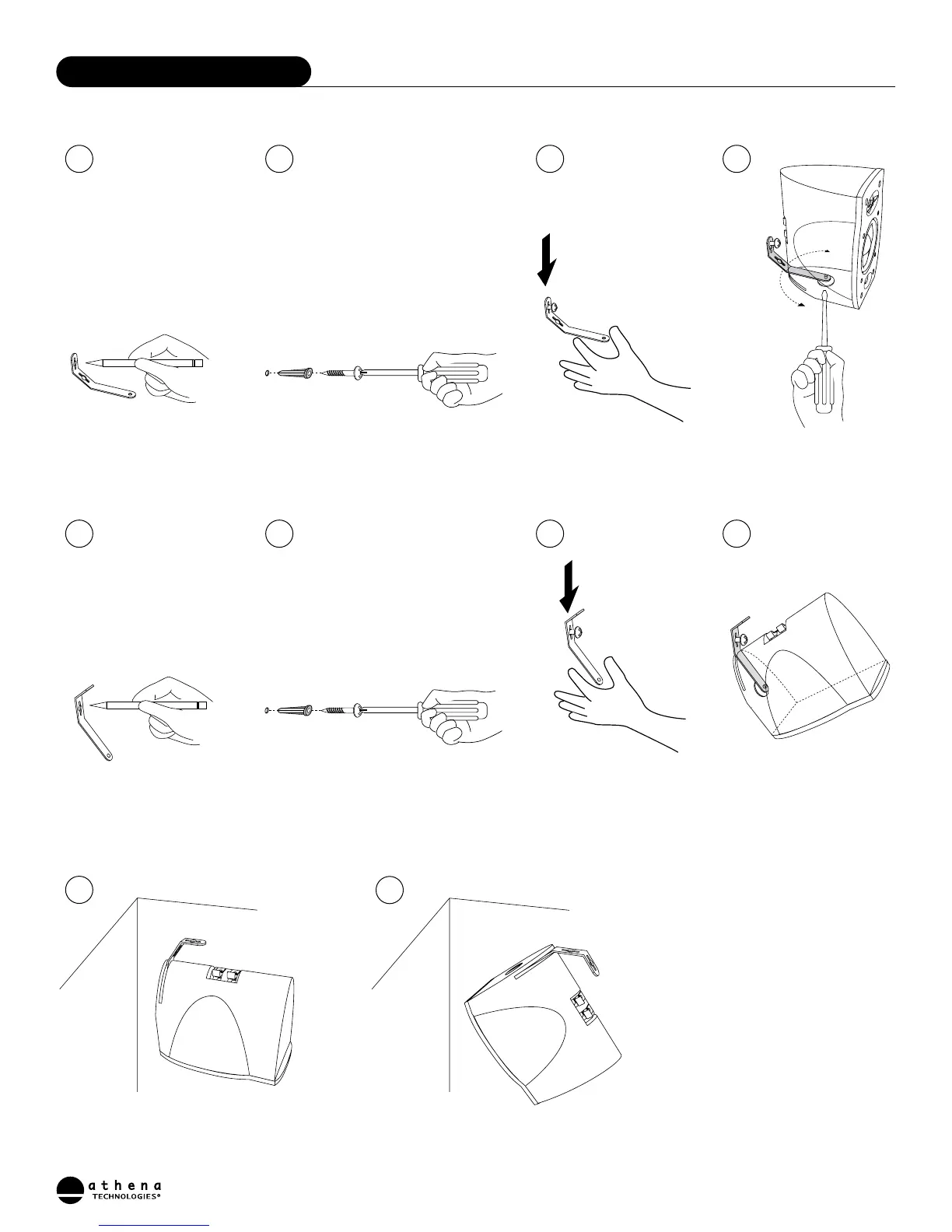 athena
TECHNOLOGIES®