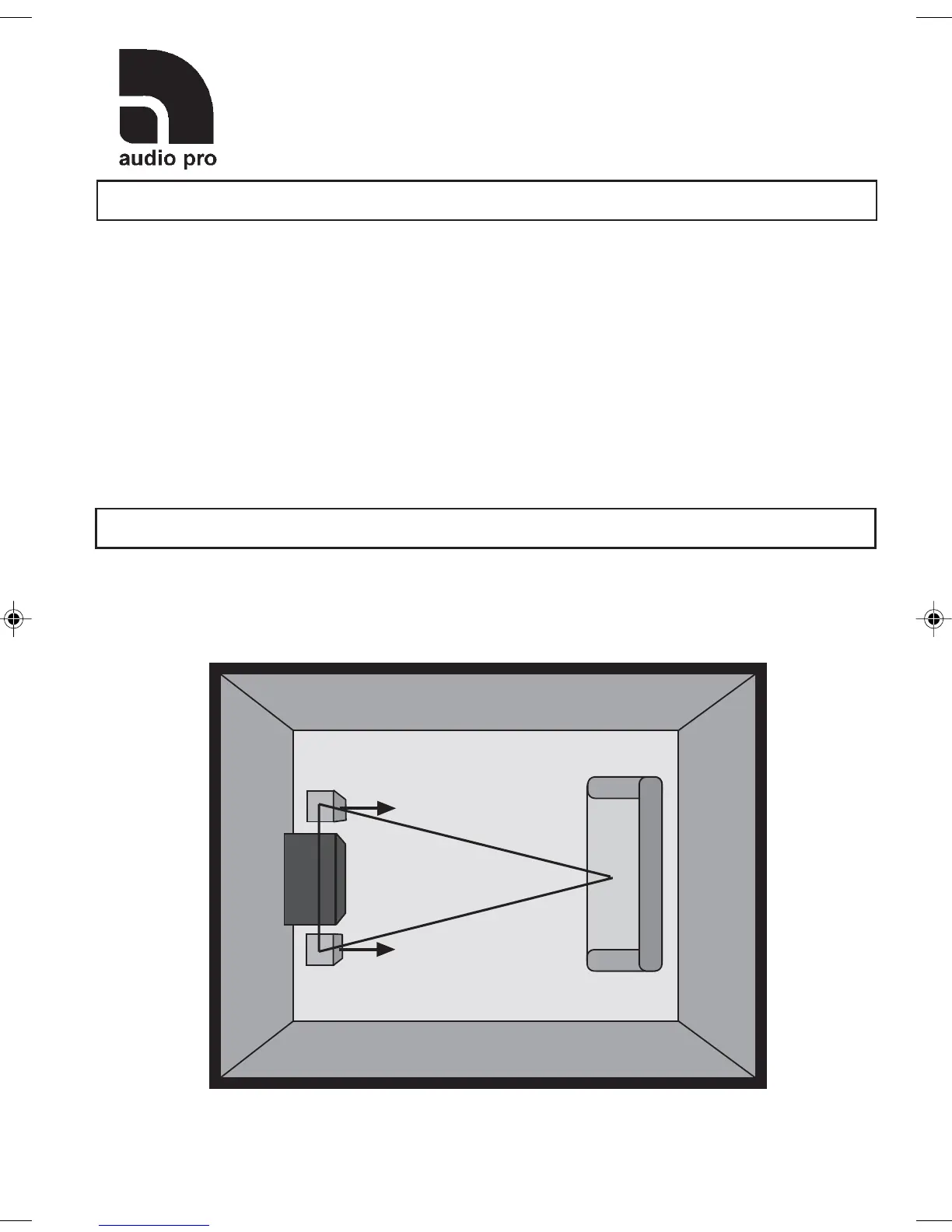 audio pro