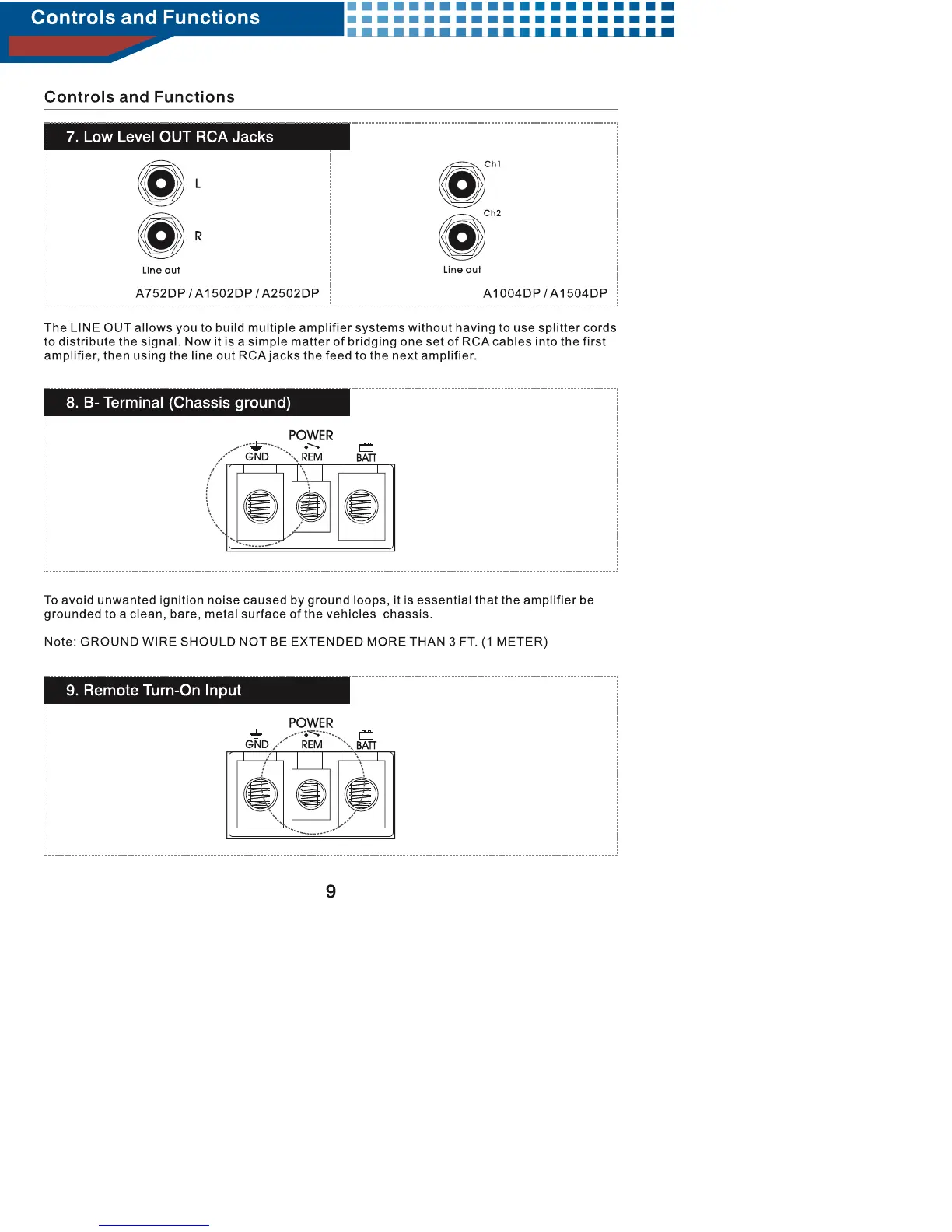 Controls and Functions

Controls and Functions

7. Low Level OUT RCA Jacks

L

R

Line out

A752DP / A1502DP / A2502DP

Ch1

Ch2

Line out

A1004DP / A1504DP

The LINE OUT allows you to build multiple amplifier systems without having to use splitter cords to distribute the signal. Now it is a simple matter of bridging one set of RCA cables into the first amplifier, then using the line out RCA jacks the feed to the next amplifier.

8. B- Terminal (Chassis ground)

POWER

GND

REM

BATT

To avoid unwanted ignition noise caused by ground loops, it is essential that the amplifier be grounded to a clean, bare, metal surface of the vehicles chassis.

Note: GROUND WIRE SHOULD NOT BE EXTENDED MORE THAN 3 FT. (1 METER)

9. Remote Turn-On Input

POWER

GND

REM

BATT

9