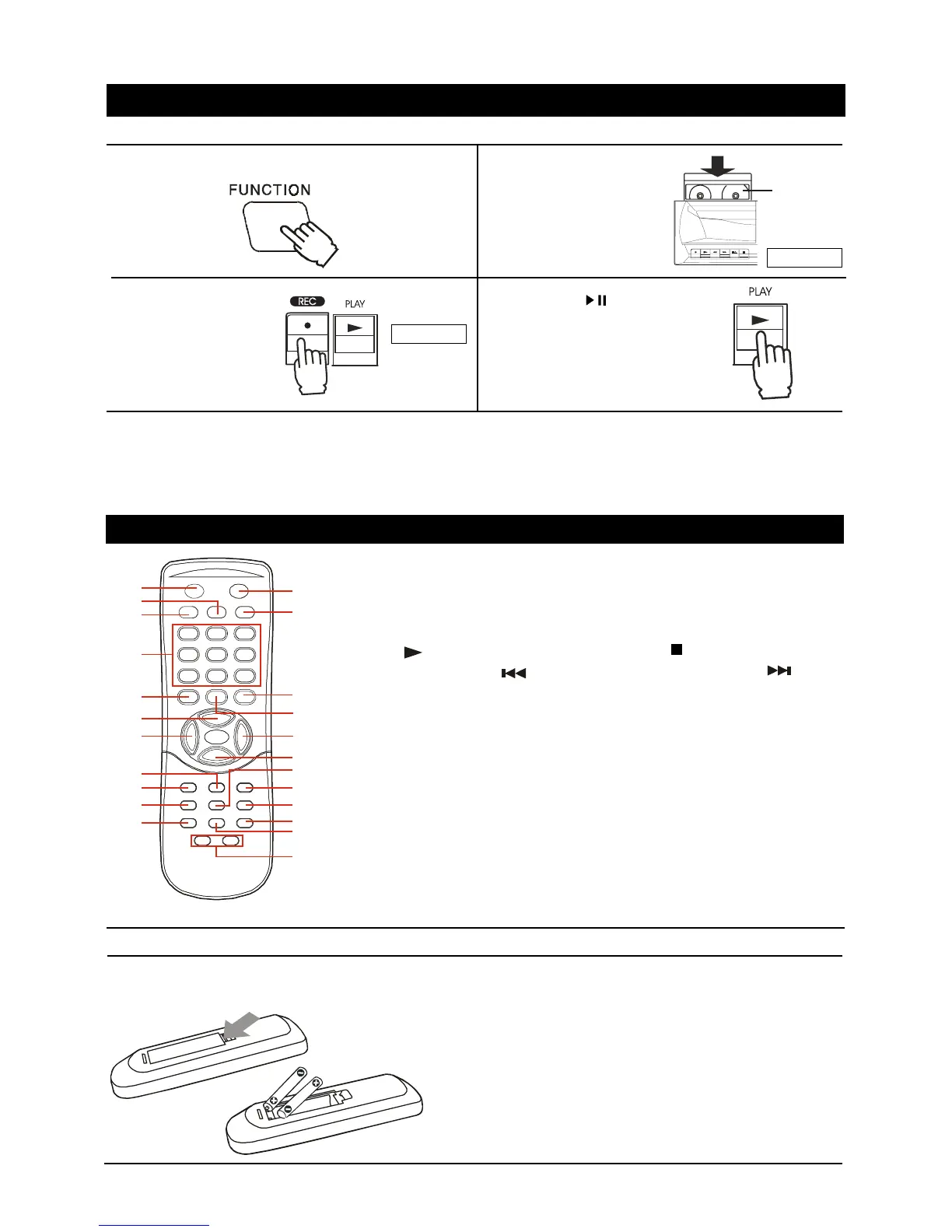 FUNCTION

REC

PLAY

PLAY