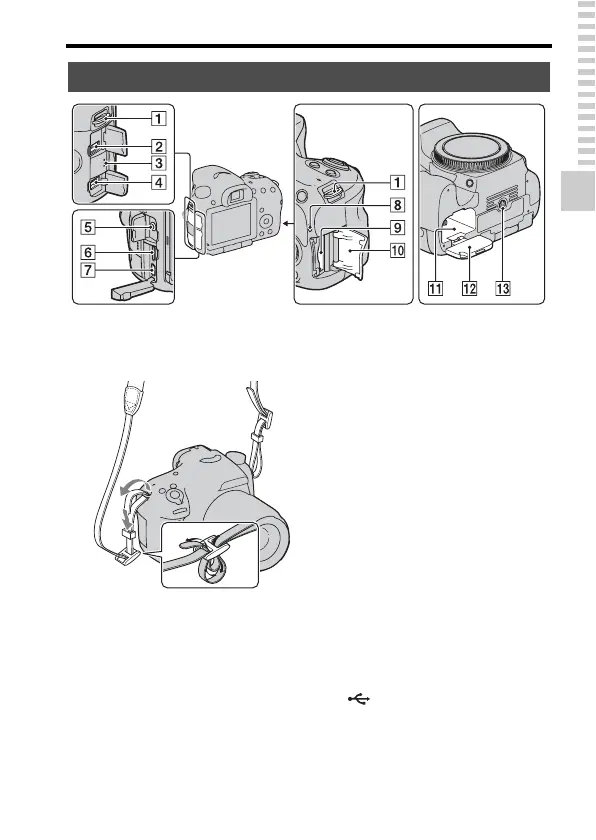 1
2
3
4
5
6
7
1
8
9
10
11
12
13