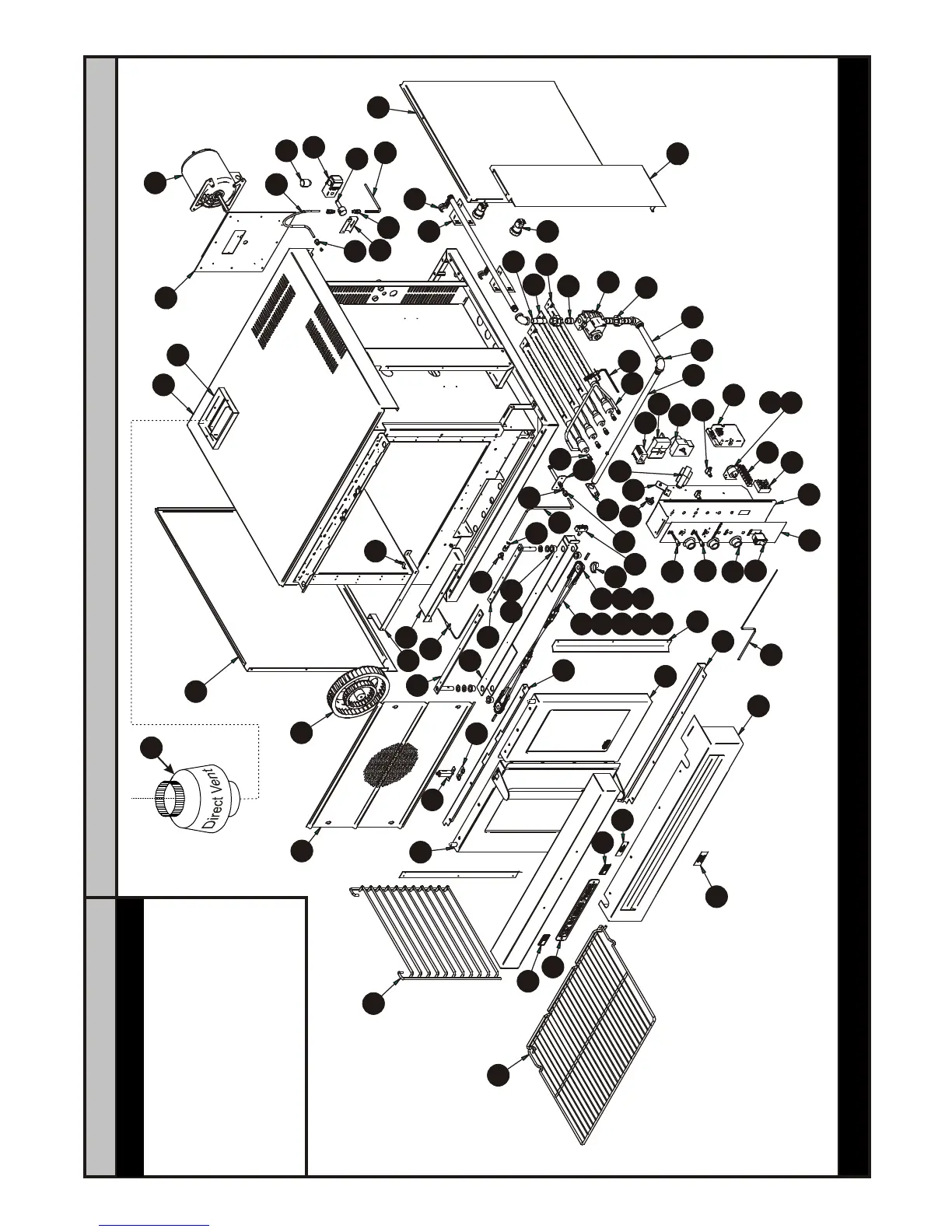 Direct Vent