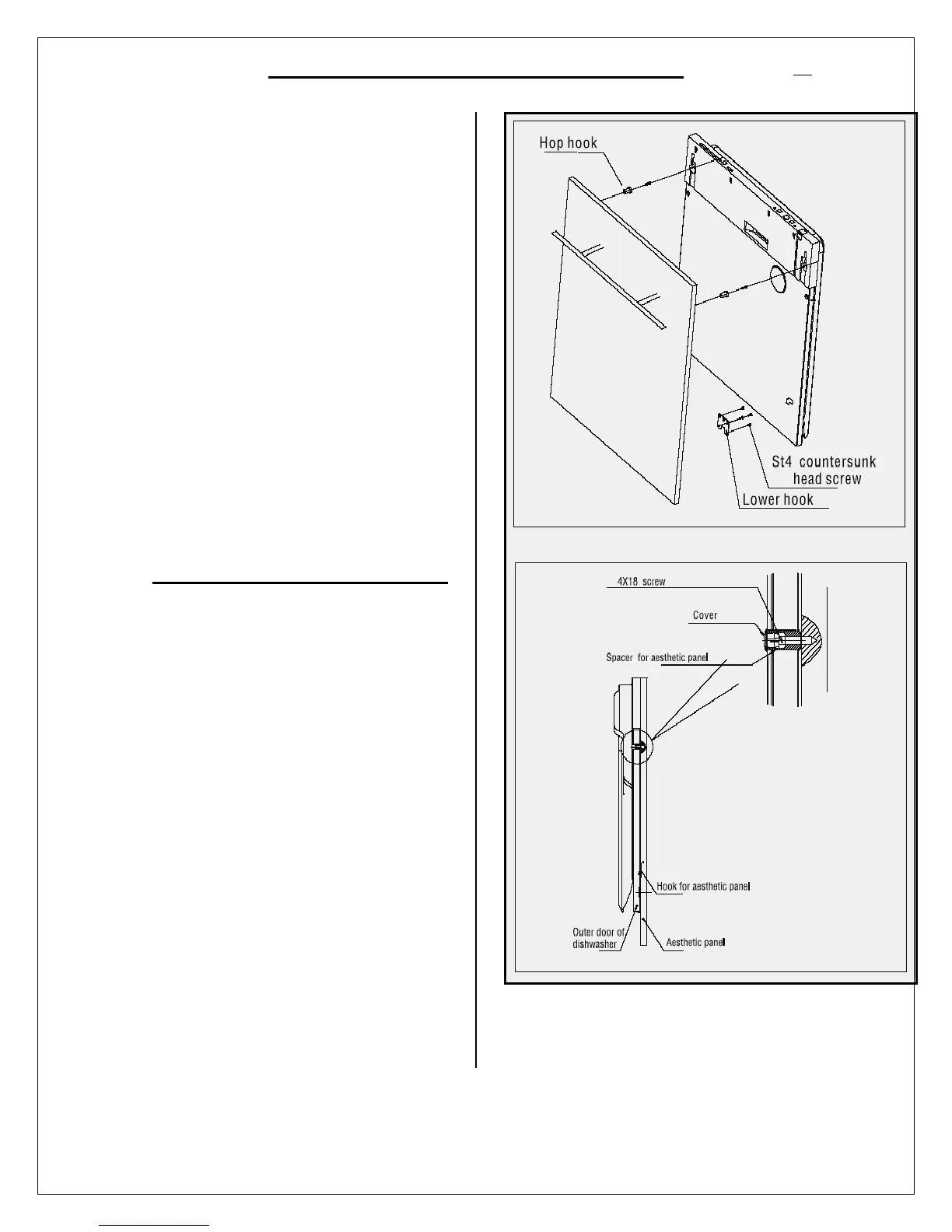 Hop hook

St4 countersunk head screw

Lower hook

4X18 screw

Cover

Spacer for aesthetic panel

Hook for aesthetic panel

Outer door of dishwasher

Aesthetic panel