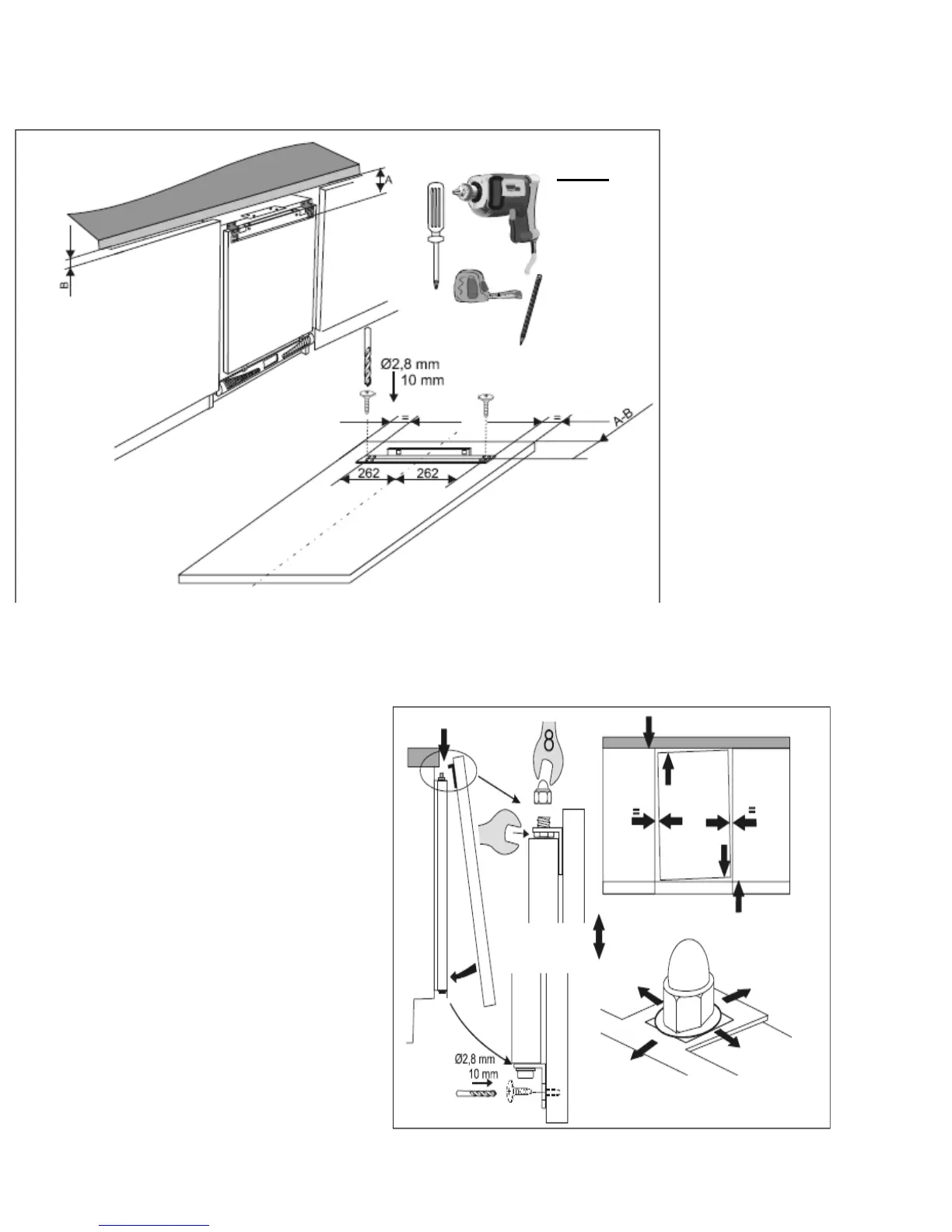 A

B

Ø2,8 mm
10 mm

=

=

A-B

262

262

=

=

Ø2,8 mm
10 mm